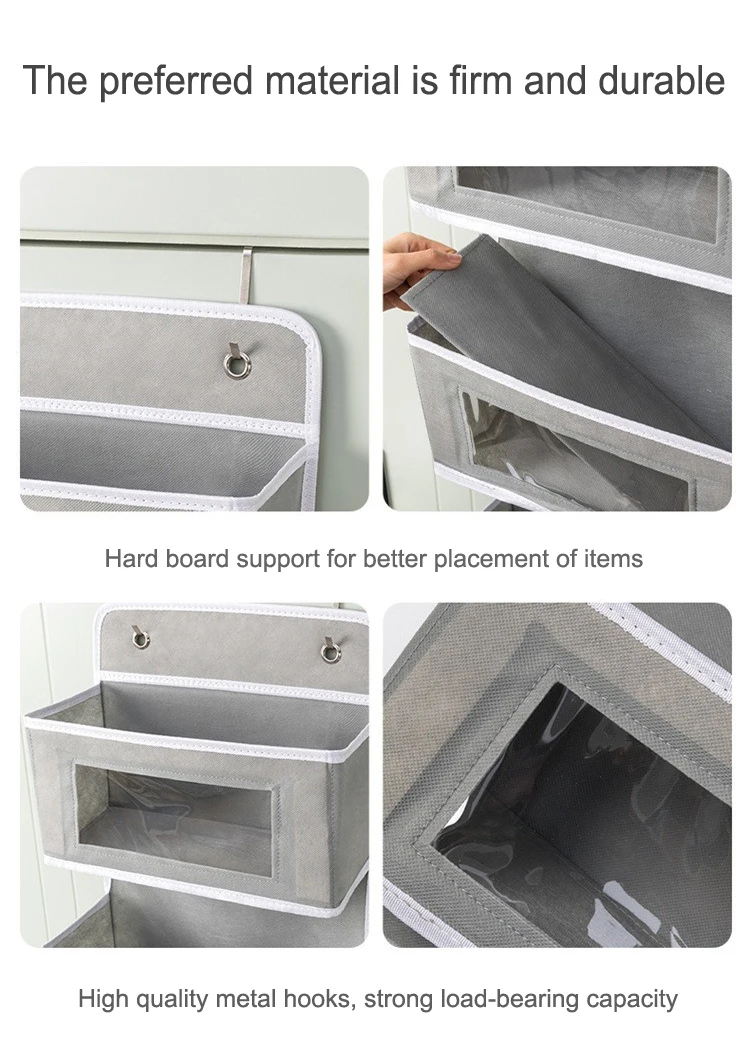 The preferred material is firm and durable

Hard board support for better placement of items

High quality metal hooks, strong load-bearing capacity