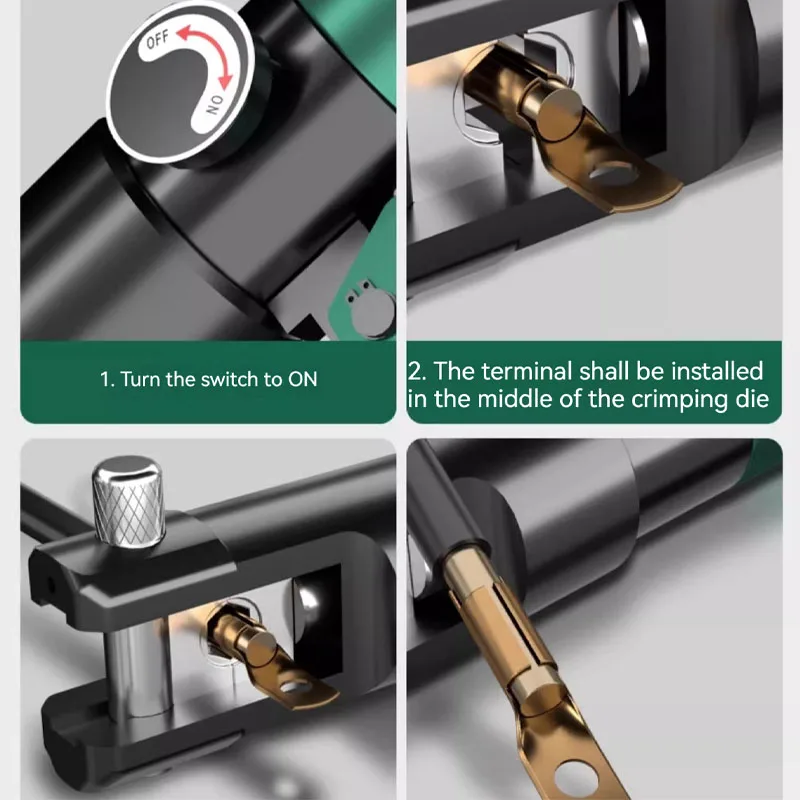 OFF

ON

1. Turn the switch to ON

2. The terminal shall be installed in the middle of the crimping die