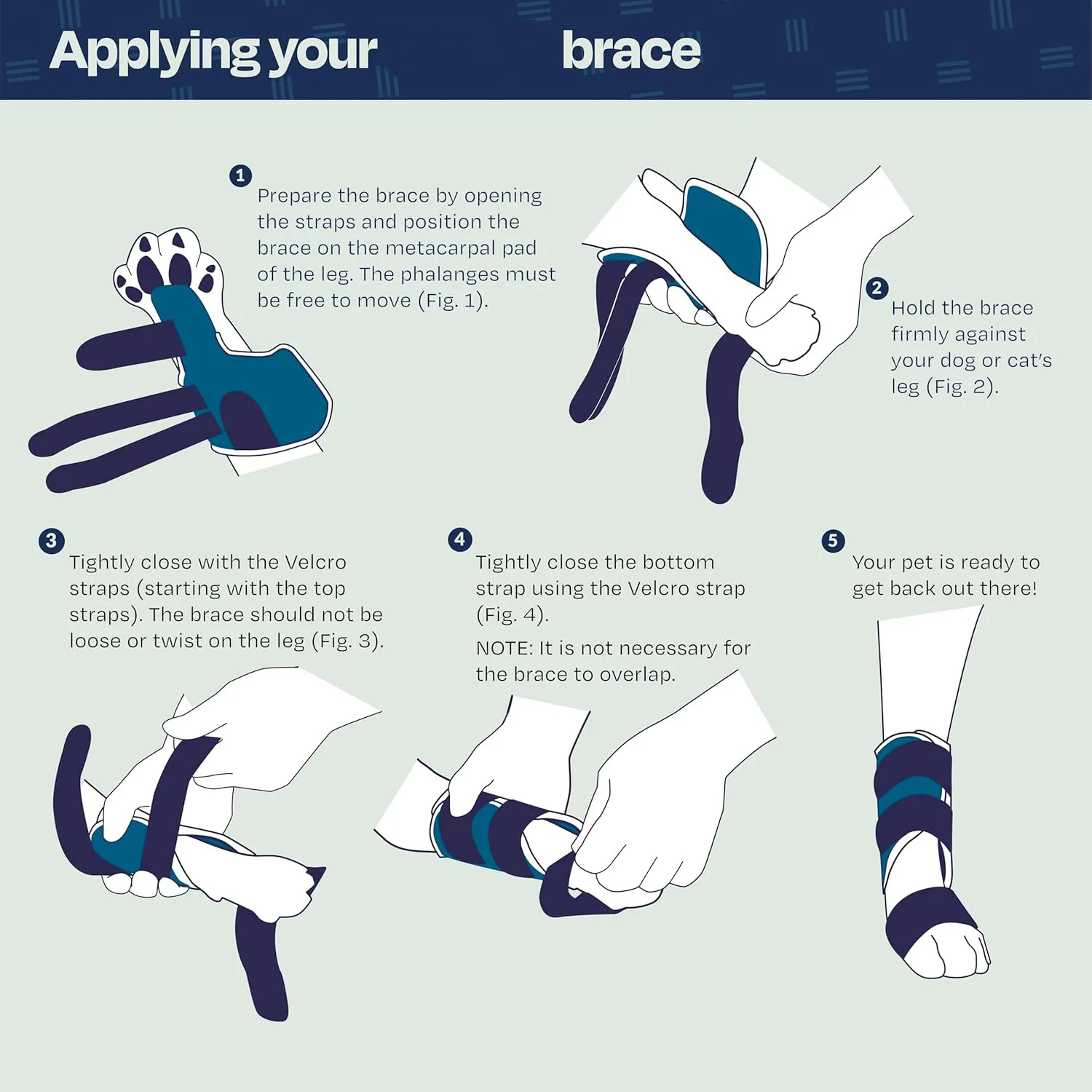 Applying your brace

1
Prepare the brace by opening the straps and position the brace on the metacarpal pad of the leg. The phalanges must be free to move (Fig. 1).

2
Hold the brace firmly against your dog or cat's leg (Fig. 2).

3
Tightly close with the Velcro straps (starting with the top straps). The brace should not be loose or twist on the leg (Fig. 3).

4
Tightly close the bottom strap using the Velcro strap (Fig. 4).

NOTE: It is not necessary for the brace to overlap.

5
Your pet is ready to get back out there!