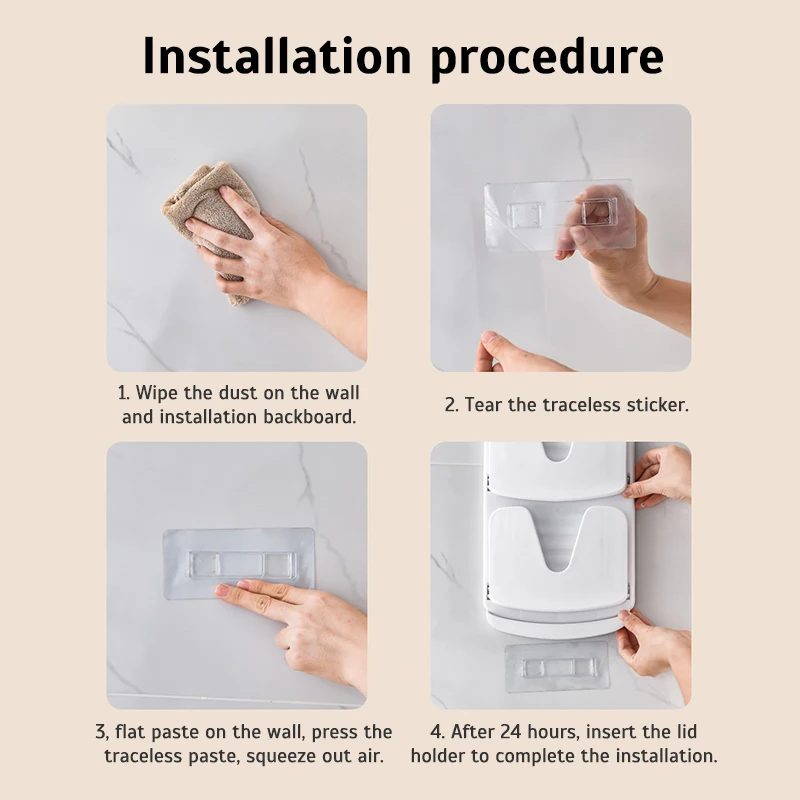 Installation procedure

1. Wipe the dust on the wall and installation backboard.

2. Tear the traceless sticker.

3, flat paste on the wall, press the traceless paste, squeeze out air.

4. After 24 hours, insert the lid holder to complete the installation.