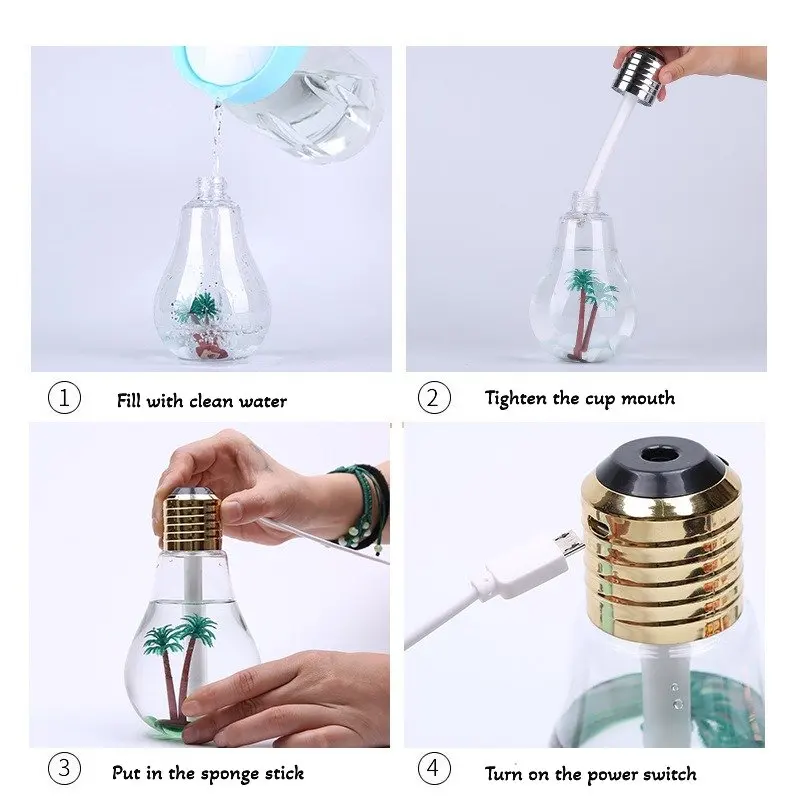 1 Fill with clean water

2 Tighten the cup mouth

3 Put in the sponge stick

4 Turn on the power switch