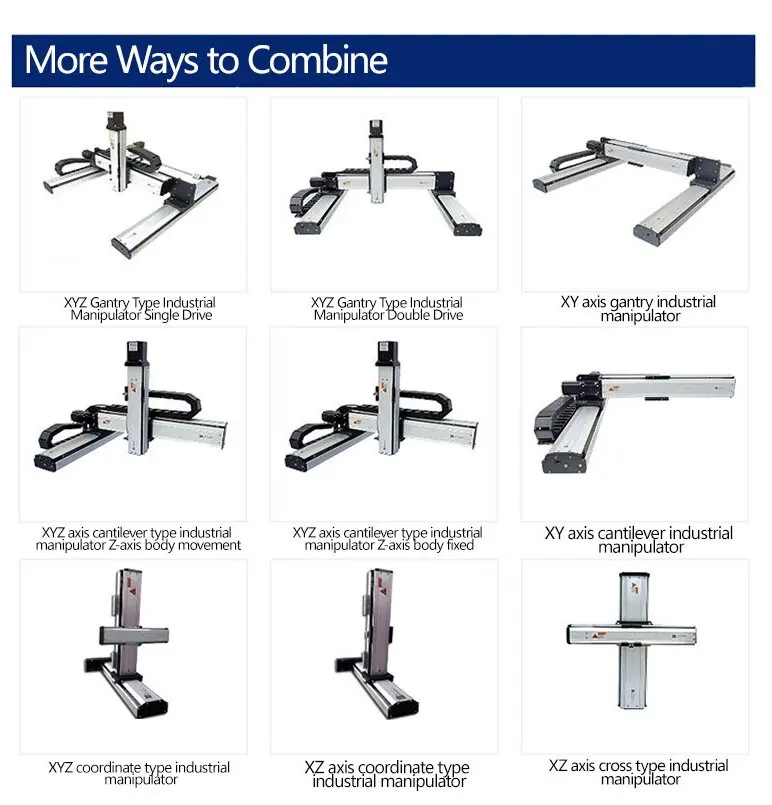 More Ways to Combine

XYZ Gantry Type Industrial Manipulator Single Drive

XYZ Gantry Type Industrial Manipulator Double Drive

XY axis gantry industrial manipulator

XYZ axis cantilever type industrial manipulator Z-axis body movement

XYZ axis cantilever type industrial manipulator Z-axis body fixed

XY axis cantilever industrial manipulator

XYZ coordinate type industrial manipulator

XZ axis coordinate type industrial manipulator

XZ axis cross type industrial manipulator