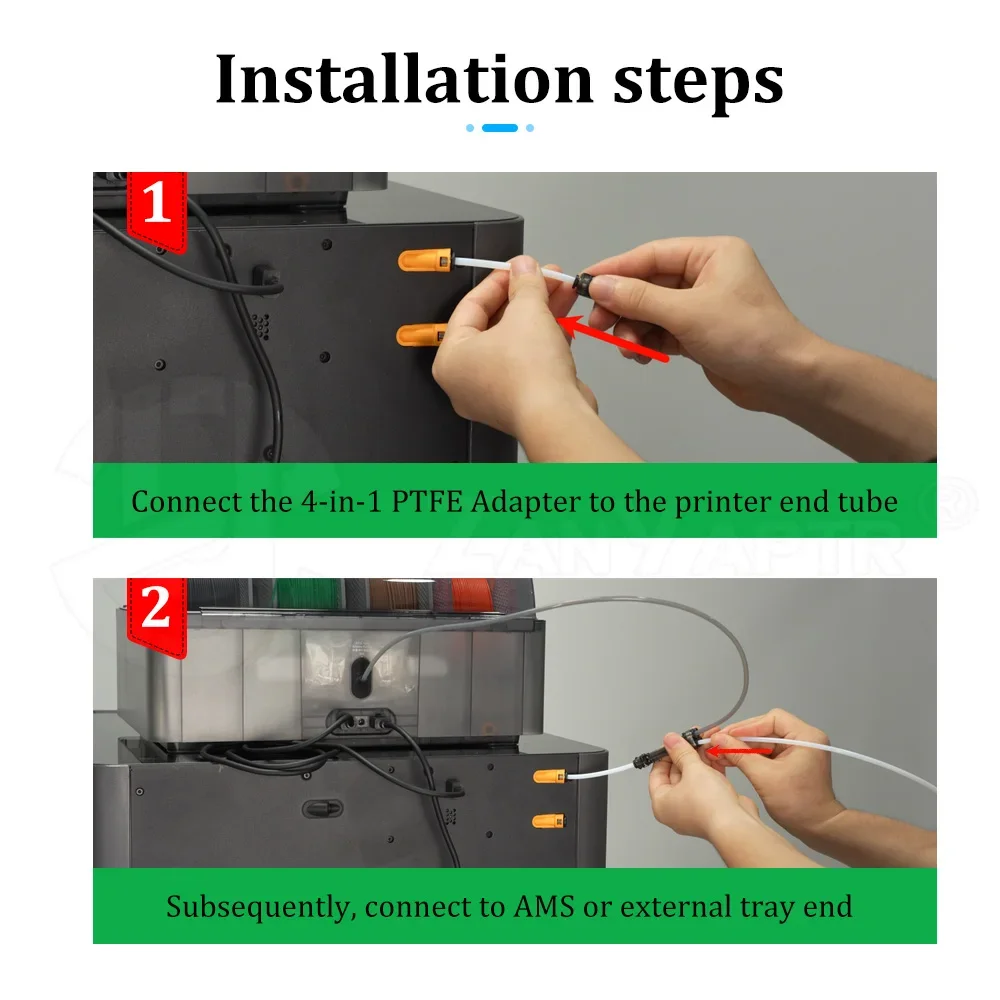 Installation steps

1

Connect the 4-in-1 PTFE Adapter to the printer end tube

2

Subsequently, connect to AMS or external tray end