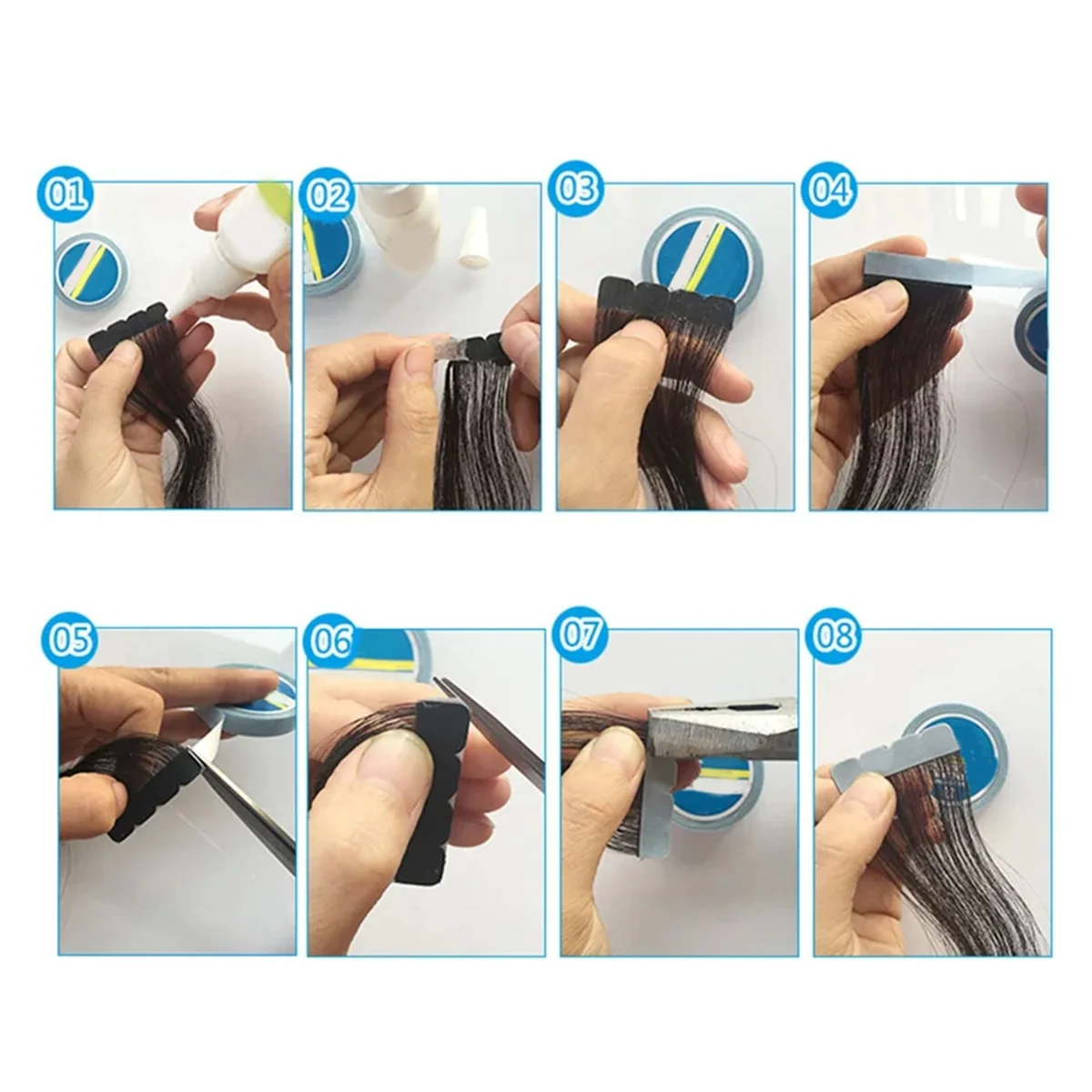 01

02

03

04

05

06

07

08