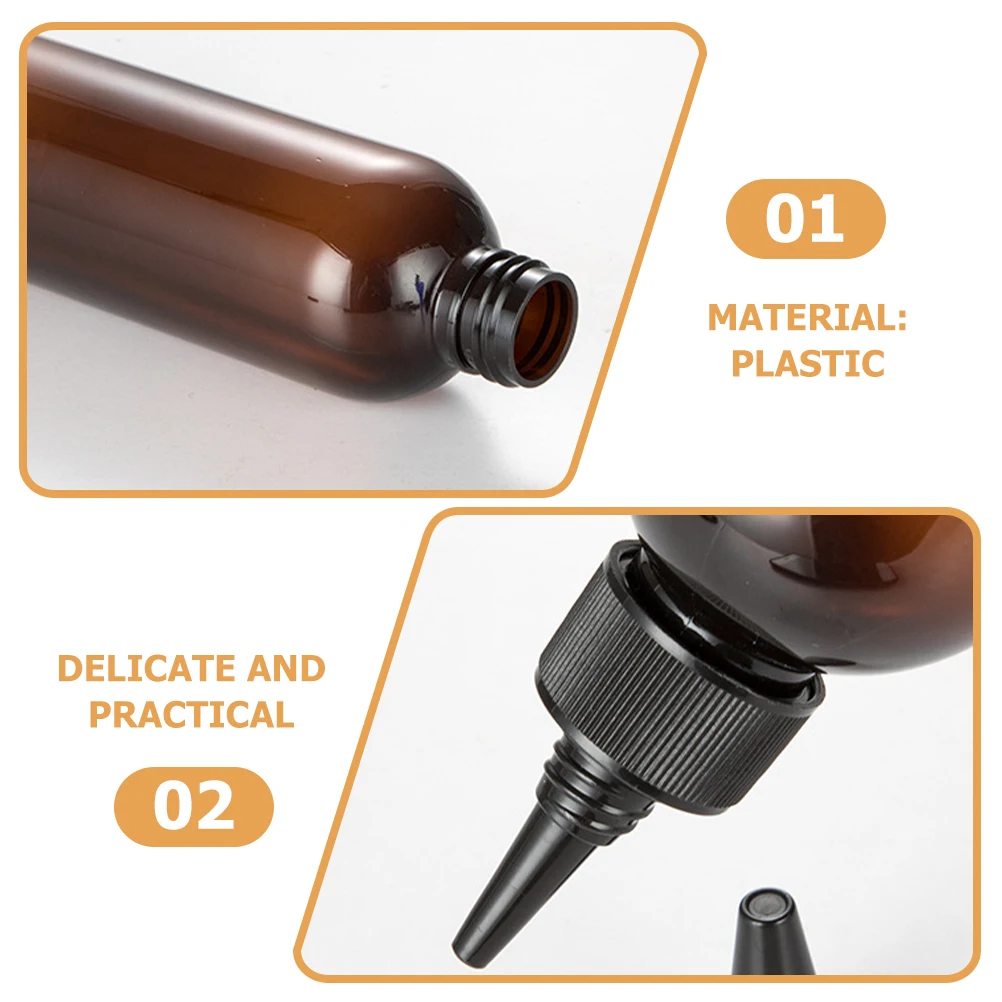 01

MATERIAL: PLASTIC

DELICATE AND PRACTICAL

02