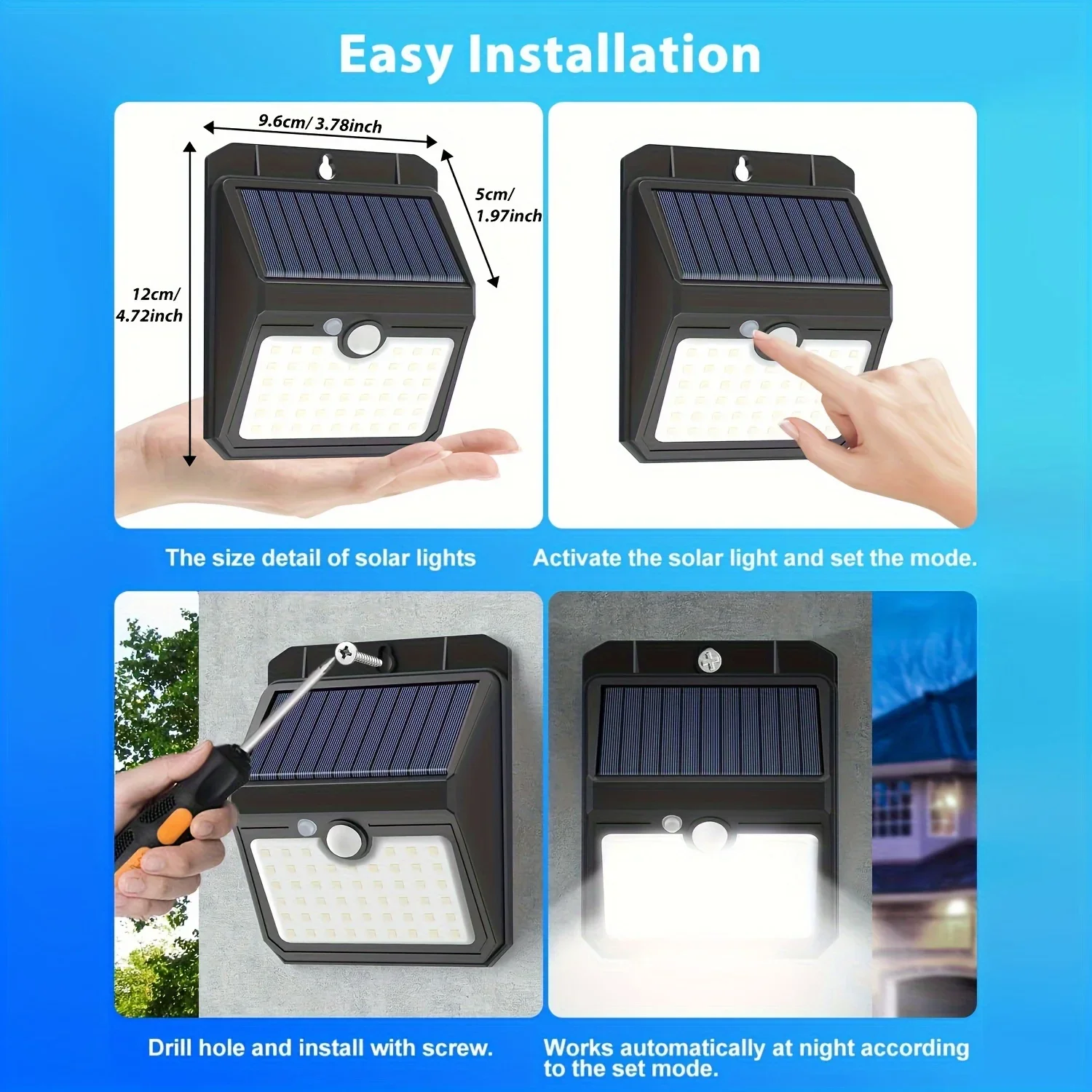 Easy Installation

9.6cm/ 3.78inch

5cm/ 1.97inch

12cm/ 4.72inch

The size detail of solar lights

Activate the solar light and set the mode.

Drill hole and install with screw.

Works automatically at night according to the set mode.