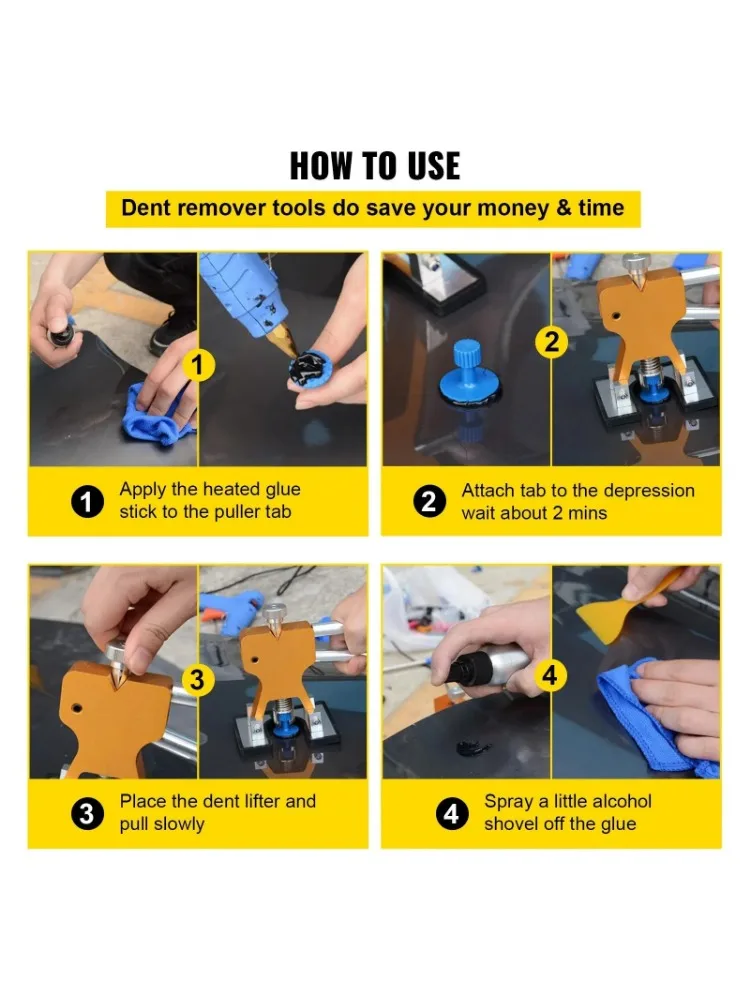 HOW TO USE

Dent remover tools do save your money & time

1

1 Apply the heated glue stick to the puller tab

2

2 Attach tab to the depression wait about 2 mins

3

3 Place the dent lifter and pull slowly

4

4 Spray a little alcohol shovel off the glue