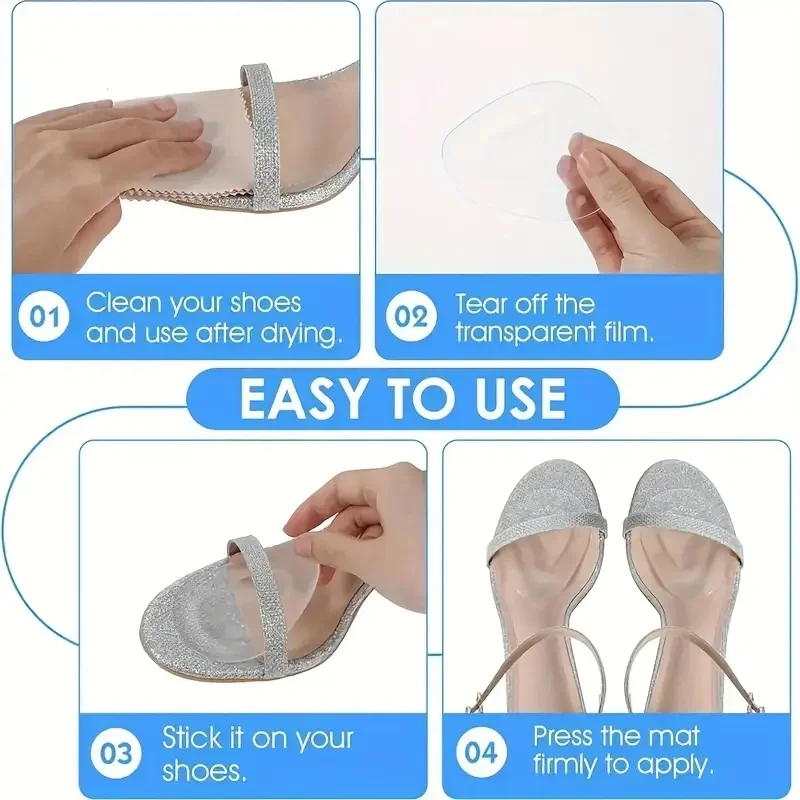 01 Clean your shoes and use after drying.

02 Tear off the transparent film.

EASY TO USE

03 Stick it on your shoes.

04 Press the mat firmly to apply.