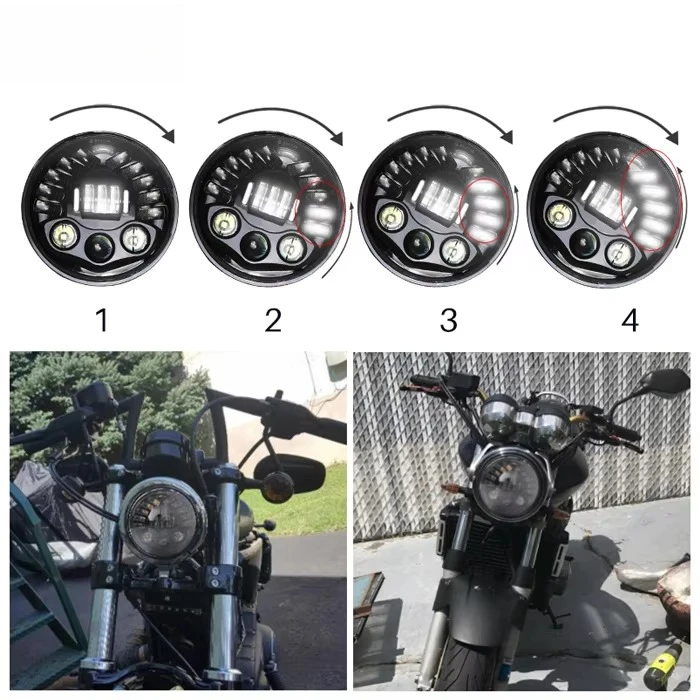 1

2

3

4