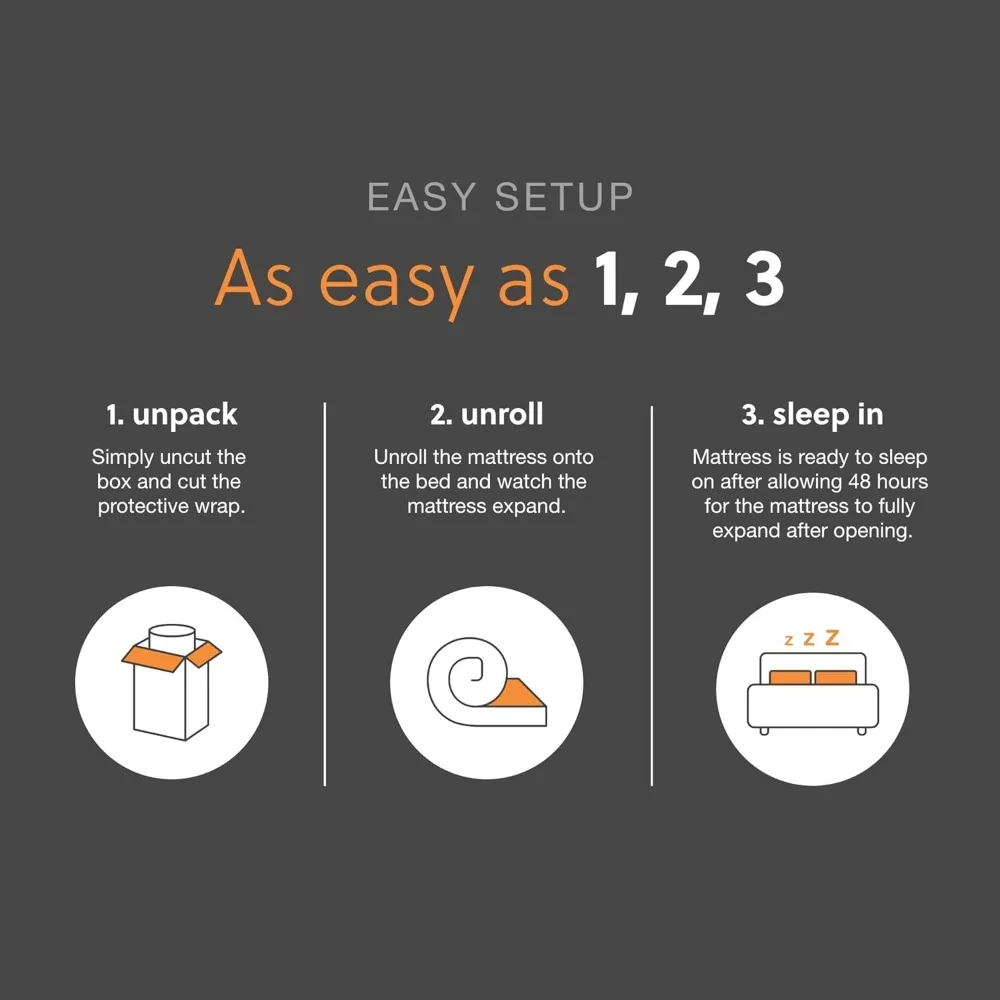 EASY SETUP

As easy as 1, 2, 3

1. unpack

Simply uncut the box and cut the protective wrap.

2. unroll

Unroll the mattress onto the bed and watch the mattress expand.

3. sleep in

Mattress is ready to sleep on after allowing 48 hours for the mattress to fully expand after opening.

z z Z