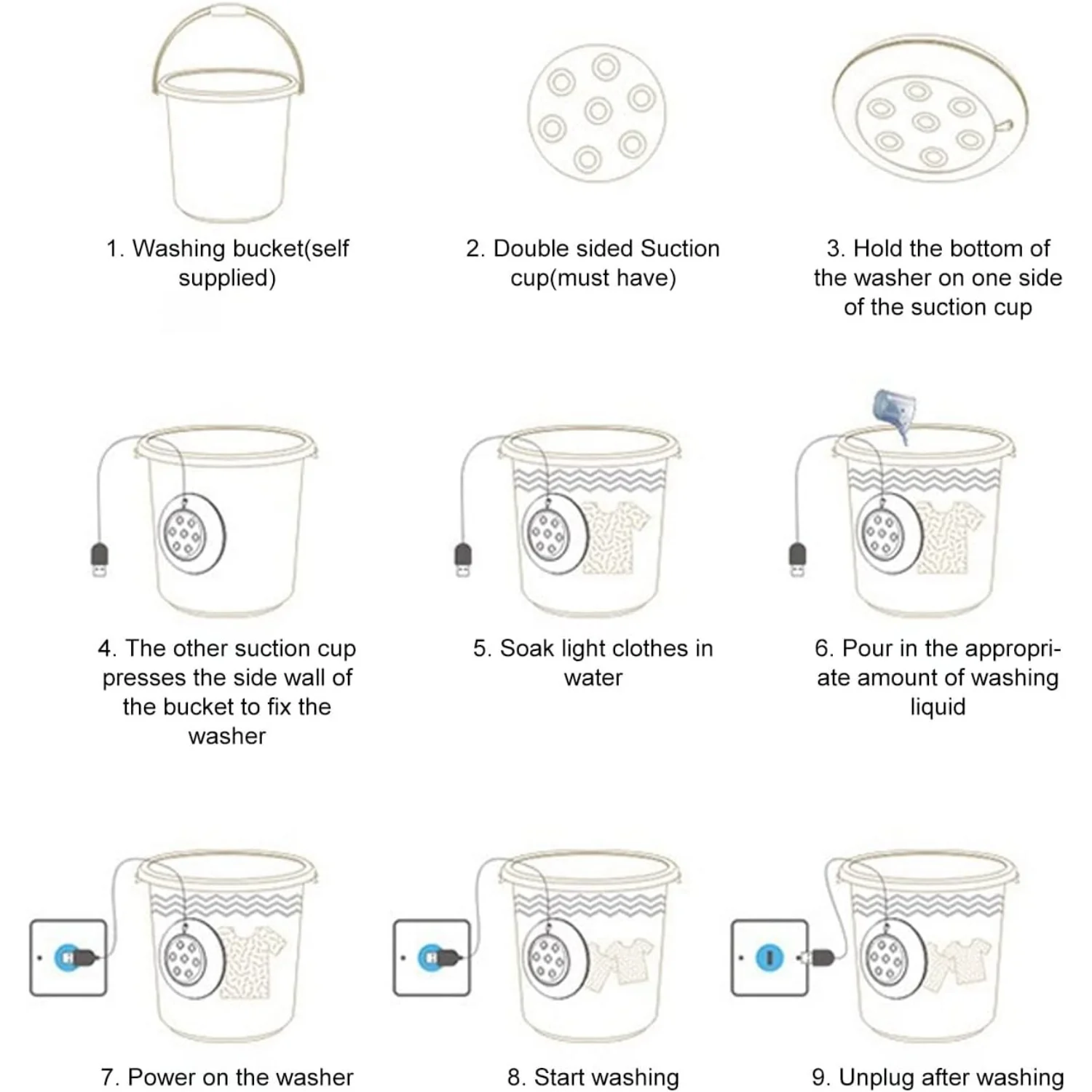 1. Washing bucket(self supplied)

2. Double sided Suction cup(must have)

3. Hold the bottom of the washer on one side of the suction cup

4. The other suction cup presses the side wall of the bucket to fix the washer

5. Soak light clothes in water

6. Pour in the appropriate amount of washing liquid

7. Power on the washer

8. Start washing

9. Unplug after washing