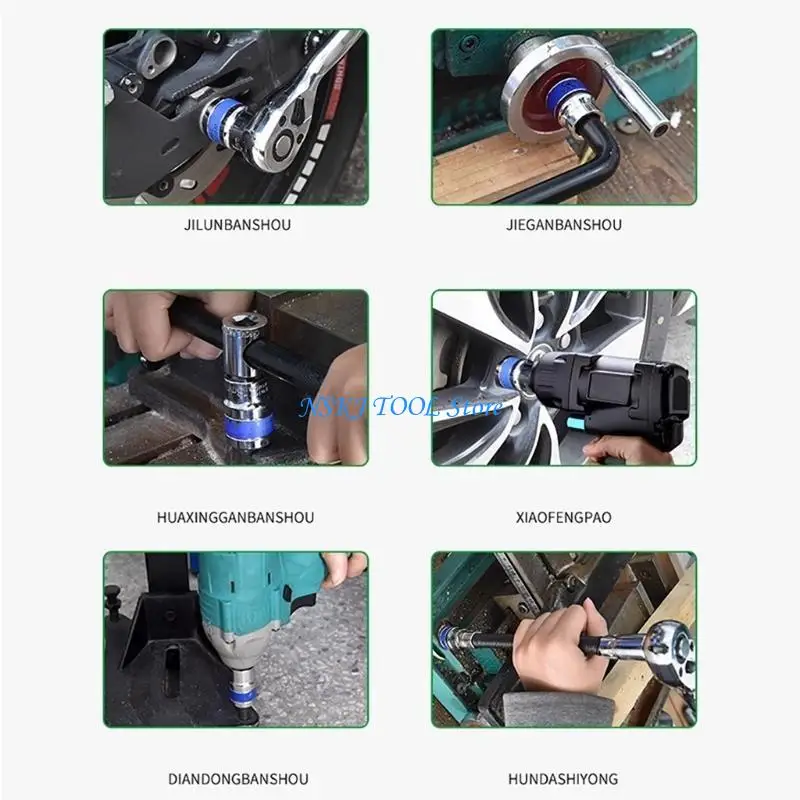 JILUNBANSHOU

JIEGANBANSHOU

NSKJ TOOL Store

HUAXINGGANBANSHOU

XIAOFENGPAO

DIANDONGBANSHOU

HUNDASHIYONG