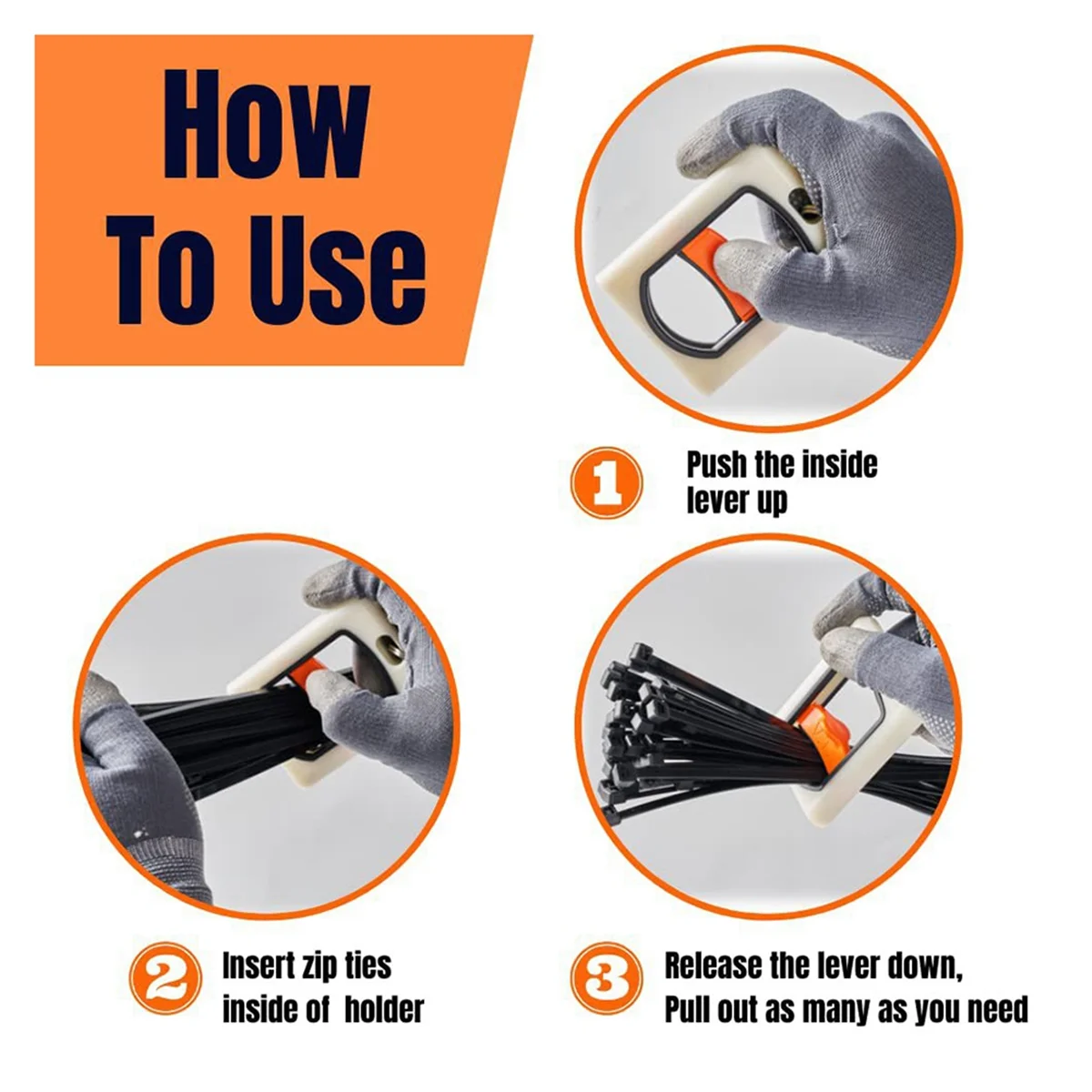 How To Use

1 Push the inside lever up

2 Insert zip ties inside of holder

3 Release the lever down, Pull out as many as you need