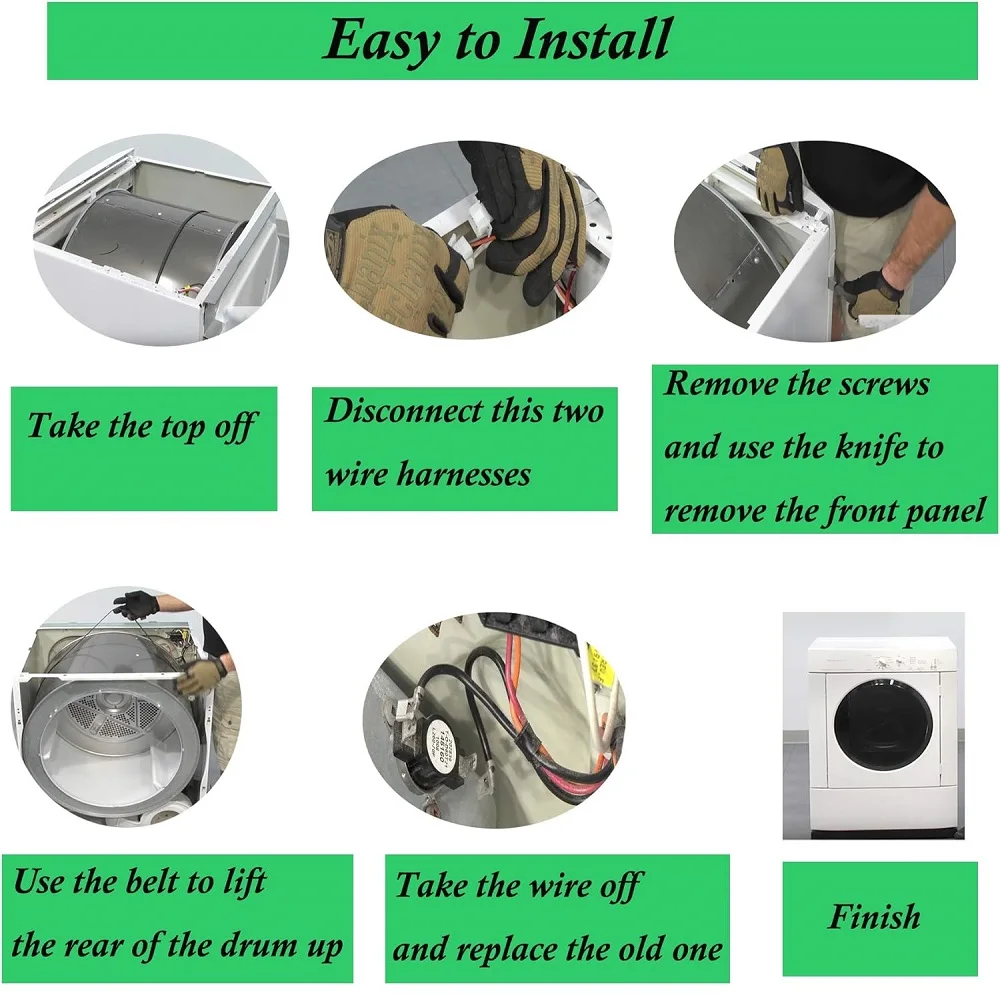 Easy to Install

Take the top off

Disconnect this two wire harnesses

Remove the screws and use the knife to remove the front panel

Use the belt to lift the rear of the drum up

Take the wire off and replace the old one

Finish