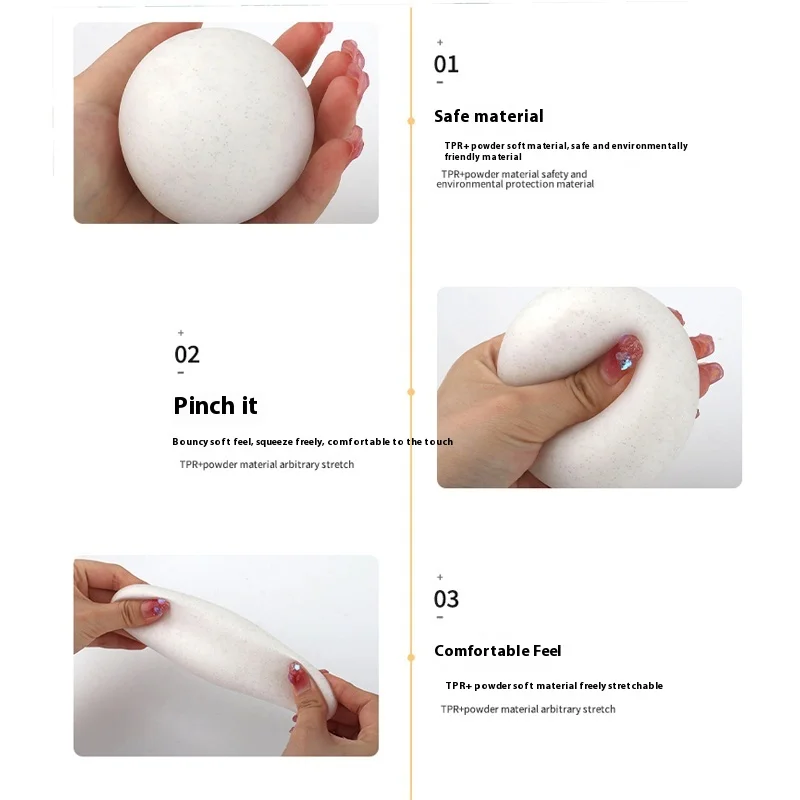 01

Safe material

TPR+ powder soft material, safe and environmentally friendly material

TPR+powder material safety and environmental protection material

02

Pinch it

Bouncy soft feel, squeeze freely, comfortable to the touch

TPR+powder material arbitrary stretch

03

Comfortable Feel

TPR+ powder soft material freely stretchable

TPR+powder material arbitrary stretch