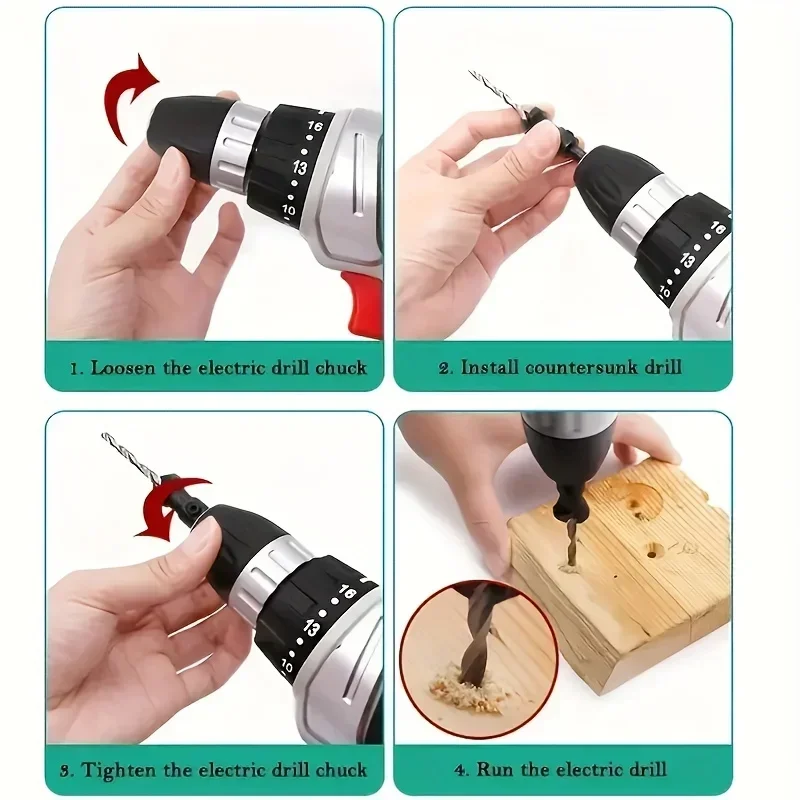 16
13
10

1. Loosen the electric drill chuck

16
13
10

2. Install countersunk drill

16
13
10

3. Tighten the electric drill chuck

4. Run the electric drill