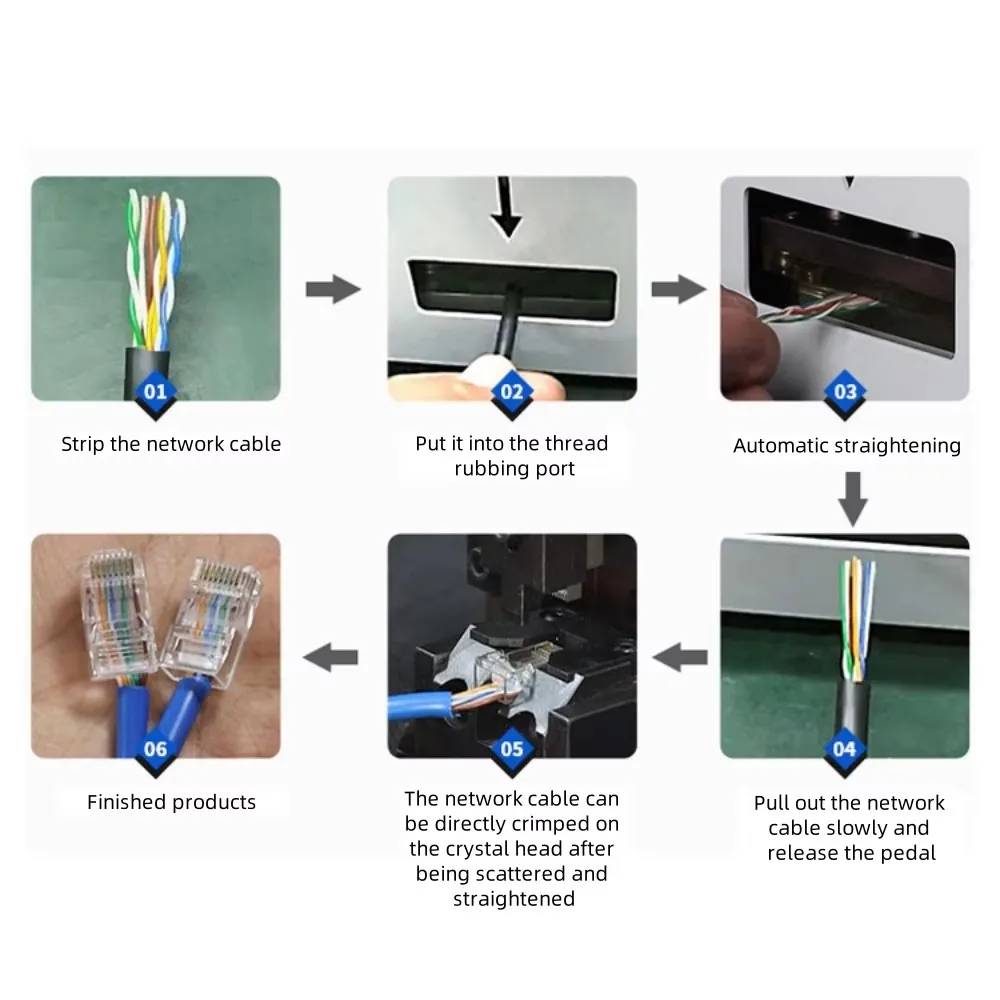 01
Strip the network cable

02
Put it into the thread rubbing port

03
Automatic straightening

04
Pull out the network cable slowly and release the pedal

05
The network cable can be directly crimped on the crystal head after being scattered and straightened

06
Finished products