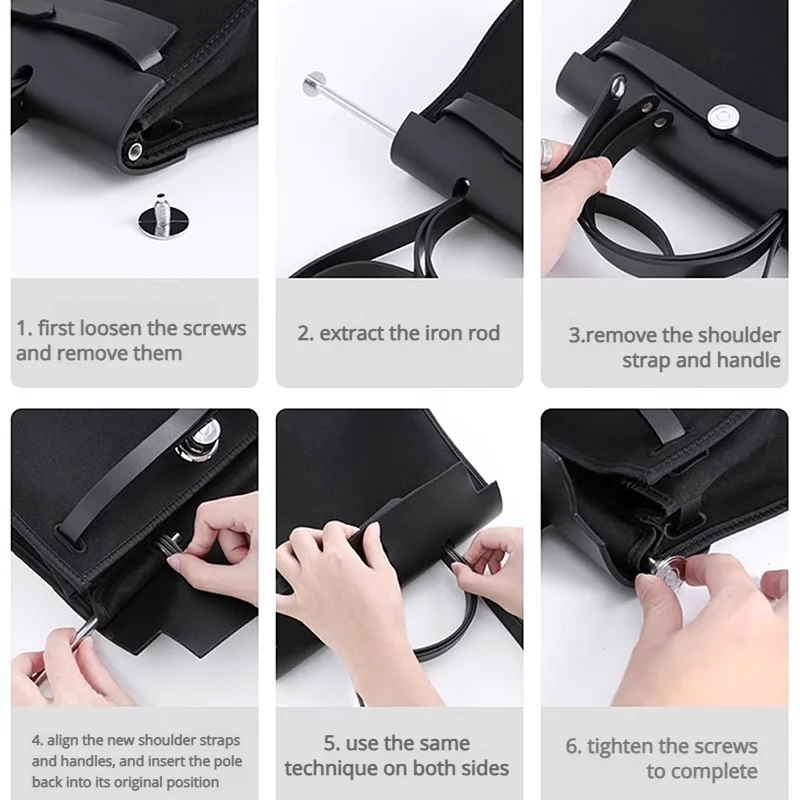 1. first loosen the screws and remove them

2. extract the iron rod

3.remove the shoulder strap and handle

4. align the new shoulder straps and handles, and insert the pole back into its original position

5. use the same technique on both sides

6. tighten the screws to complete