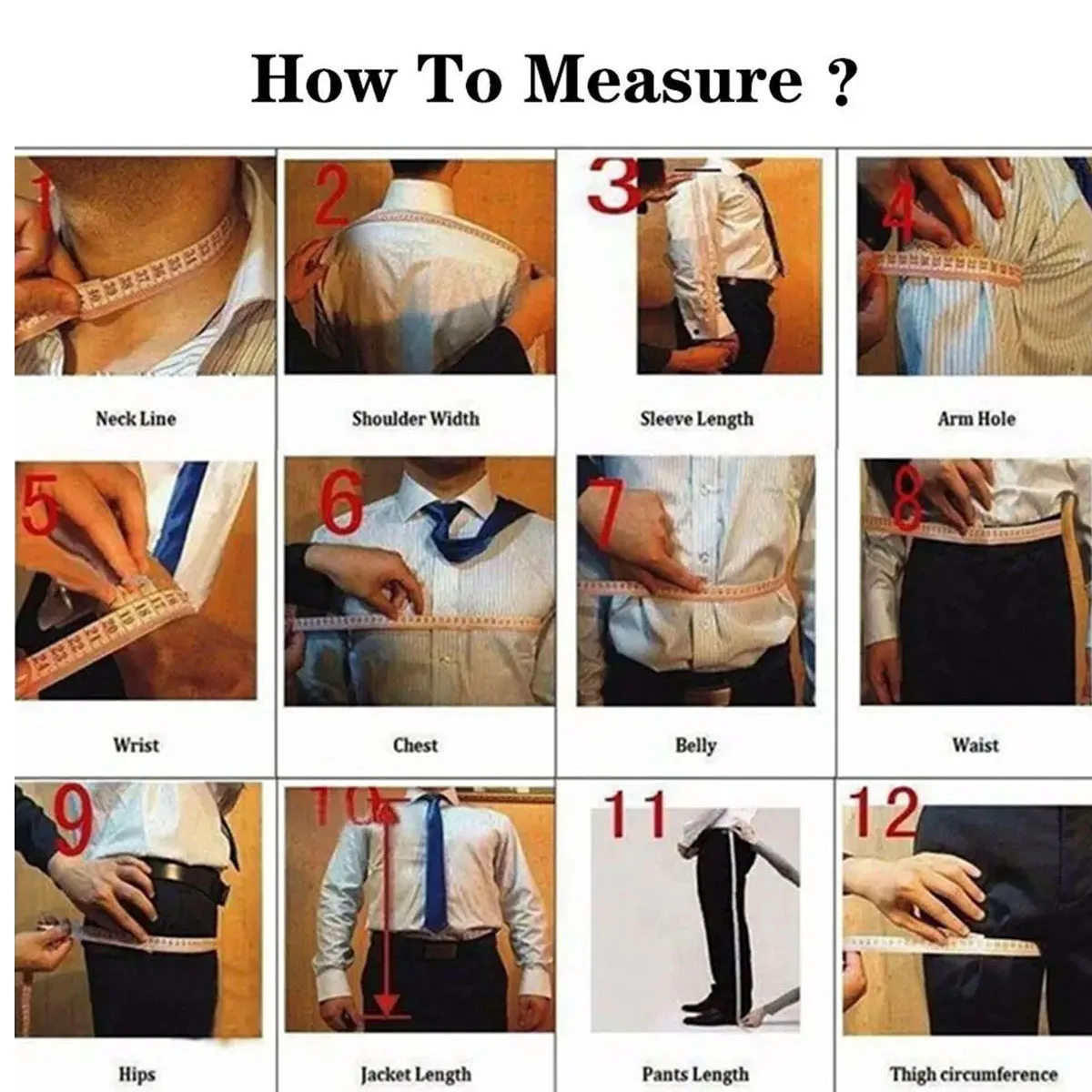 How To Measure ?

1

Neck Line

2

Shoulder Width

3

Sleeve Length

4

Arm Hole

5

Wrist

6

Chest

7

Belly

8

Waist

9

Hips

10

Jacket Length

11

Pants Length

12

Thigh circumference