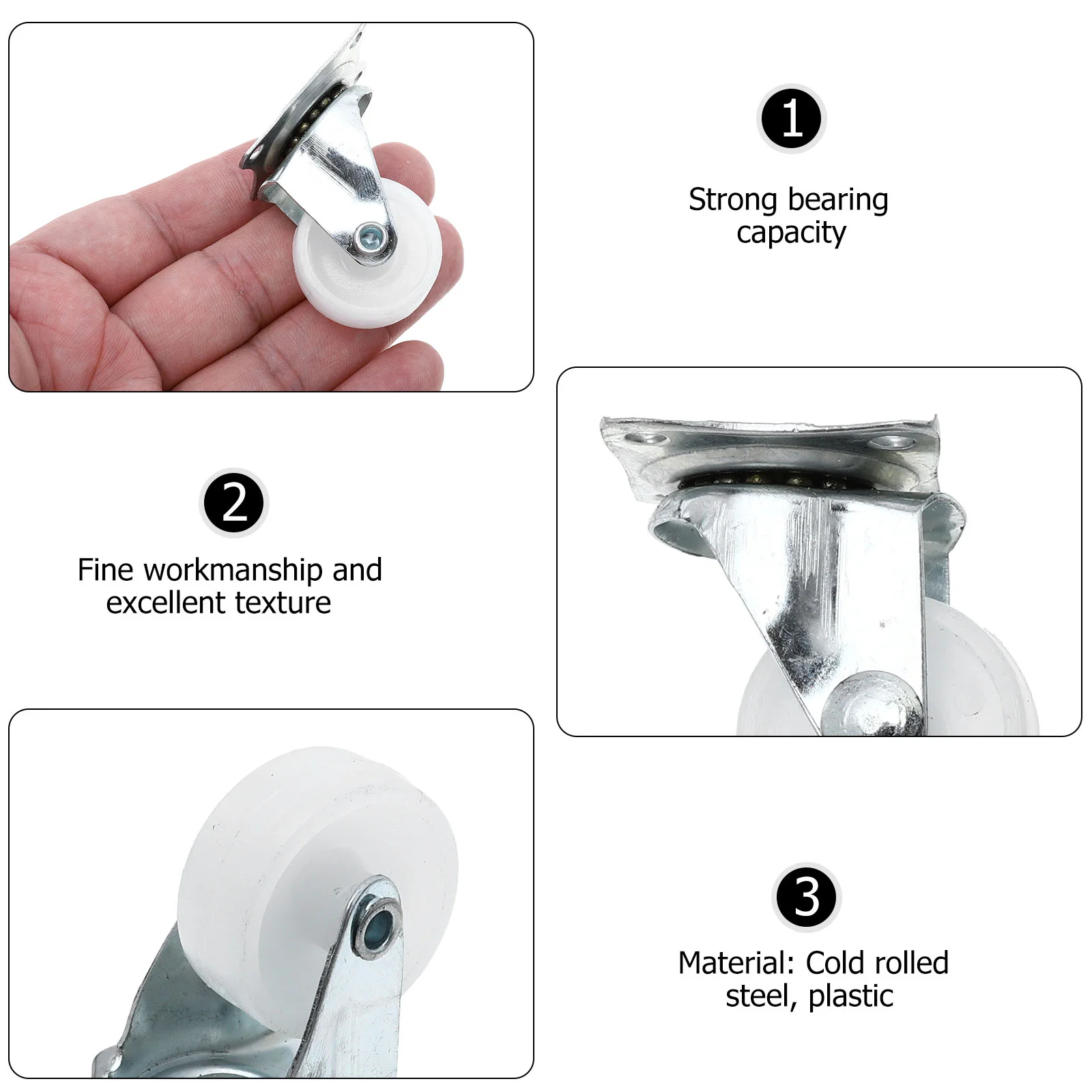 1

Strong bearing capacity

2

Fine workmanship and excellent texture

3

Material: Cold rolled steel, plastic