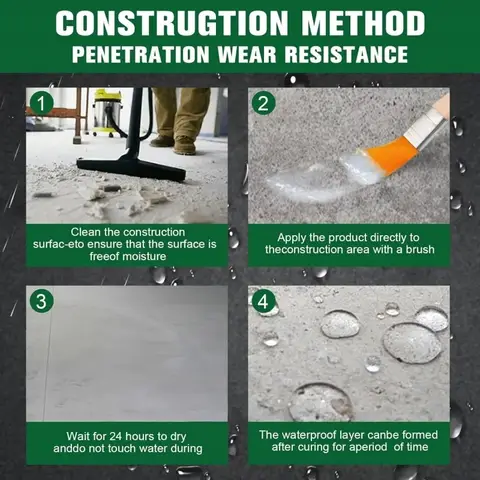 CONSTRUGTION METHOD
PENETRATION WEAR RESISTANCE

1

Clean the construction surfac-eto ensure that the surface is freeof moisture

2

Apply the product directly to theconstruction area with a brush

3

Wait for 24 hours to dry anddo not touch water during

4

The waterproof layer canbe formed after curing for aperiod of time