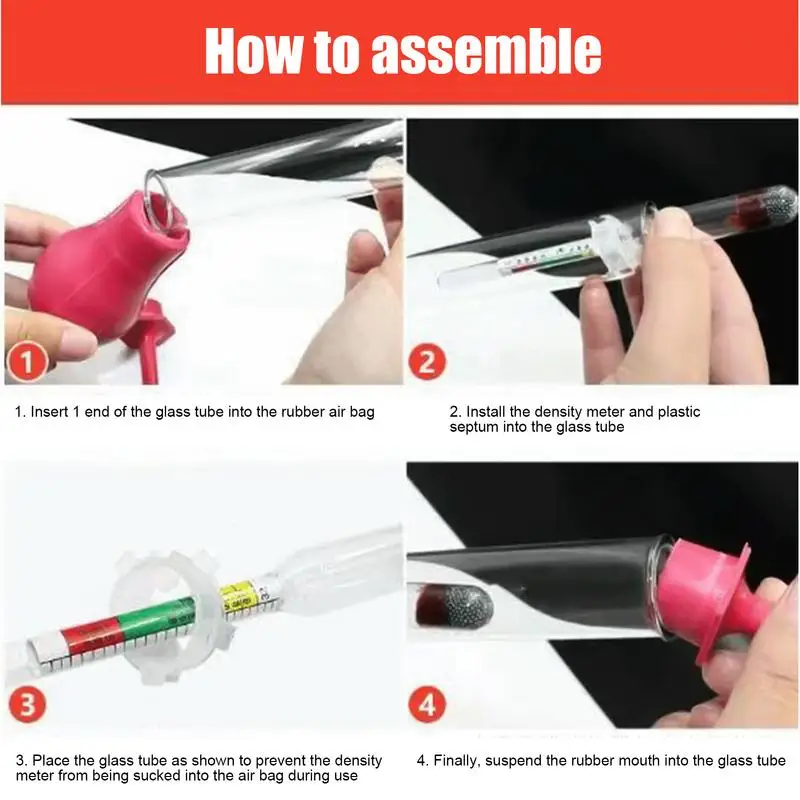 How to assemble

1

1. Insert 1 end of the glass tube into the rubber air bag

2

2. Install the density meter and plastic septum into the glass tube

3

3. Place the glass tube as shown to prevent the density meter from being sucked into the air bag during use

4

4. Finally, suspend the rubber mouth into the glass tube