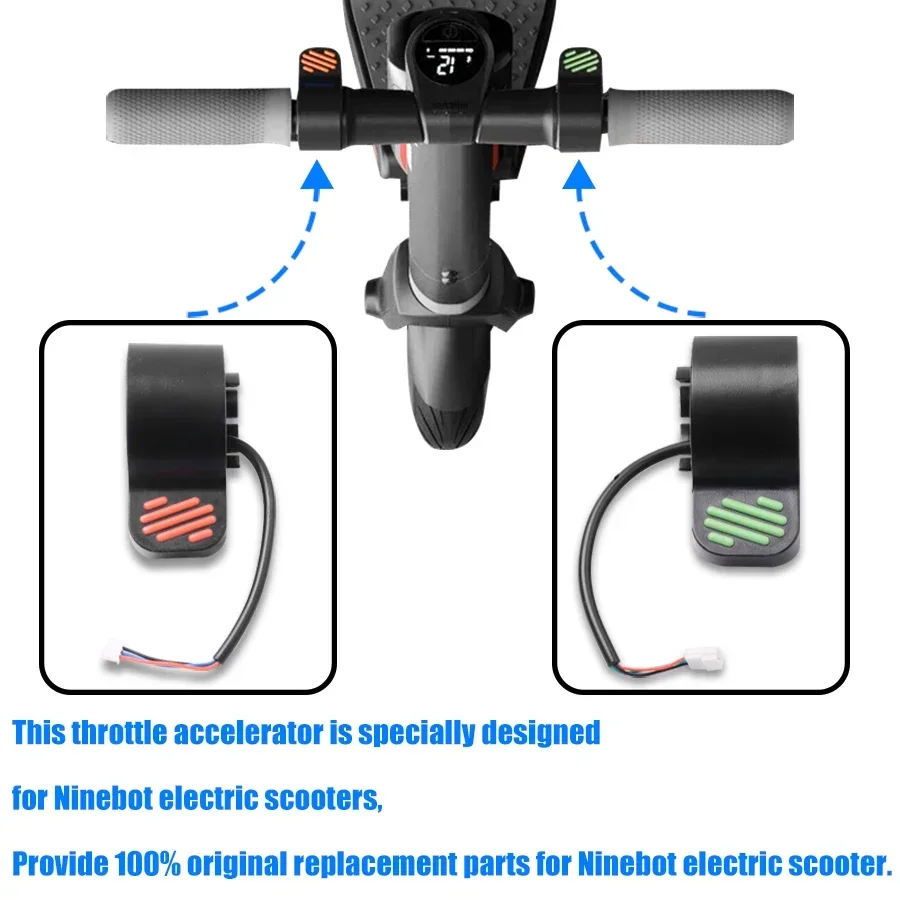 21

This throttle accelerator is specially designed

for Ninebot electric scooters,

Provide 100% original replacement parts for Ninebot electric scooter.