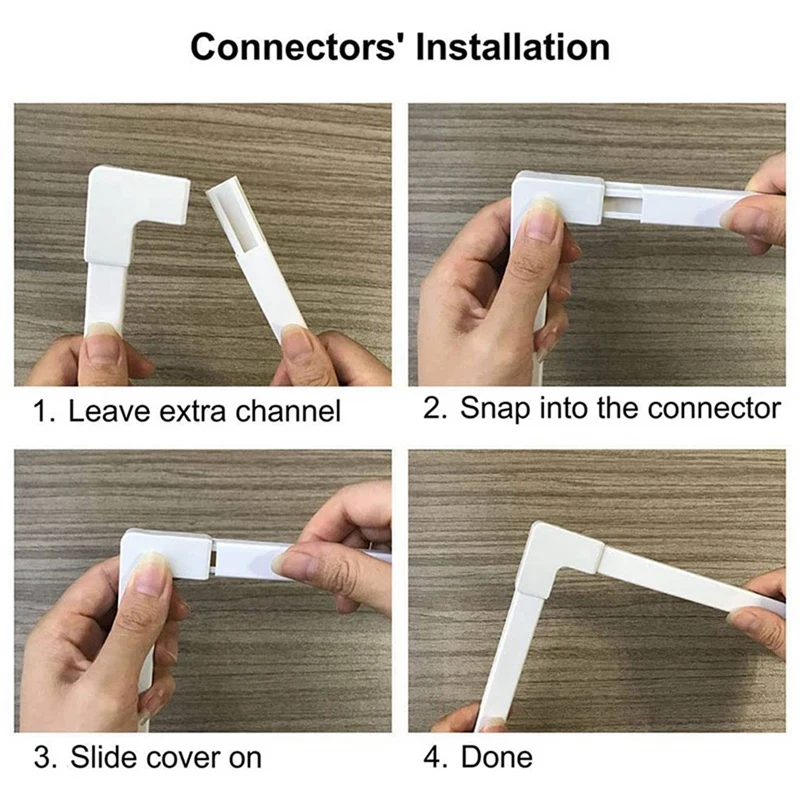 Connectors' Installation

1. Leave extra channel

2. Snap into the connector

3. Slide cover on

4. Done