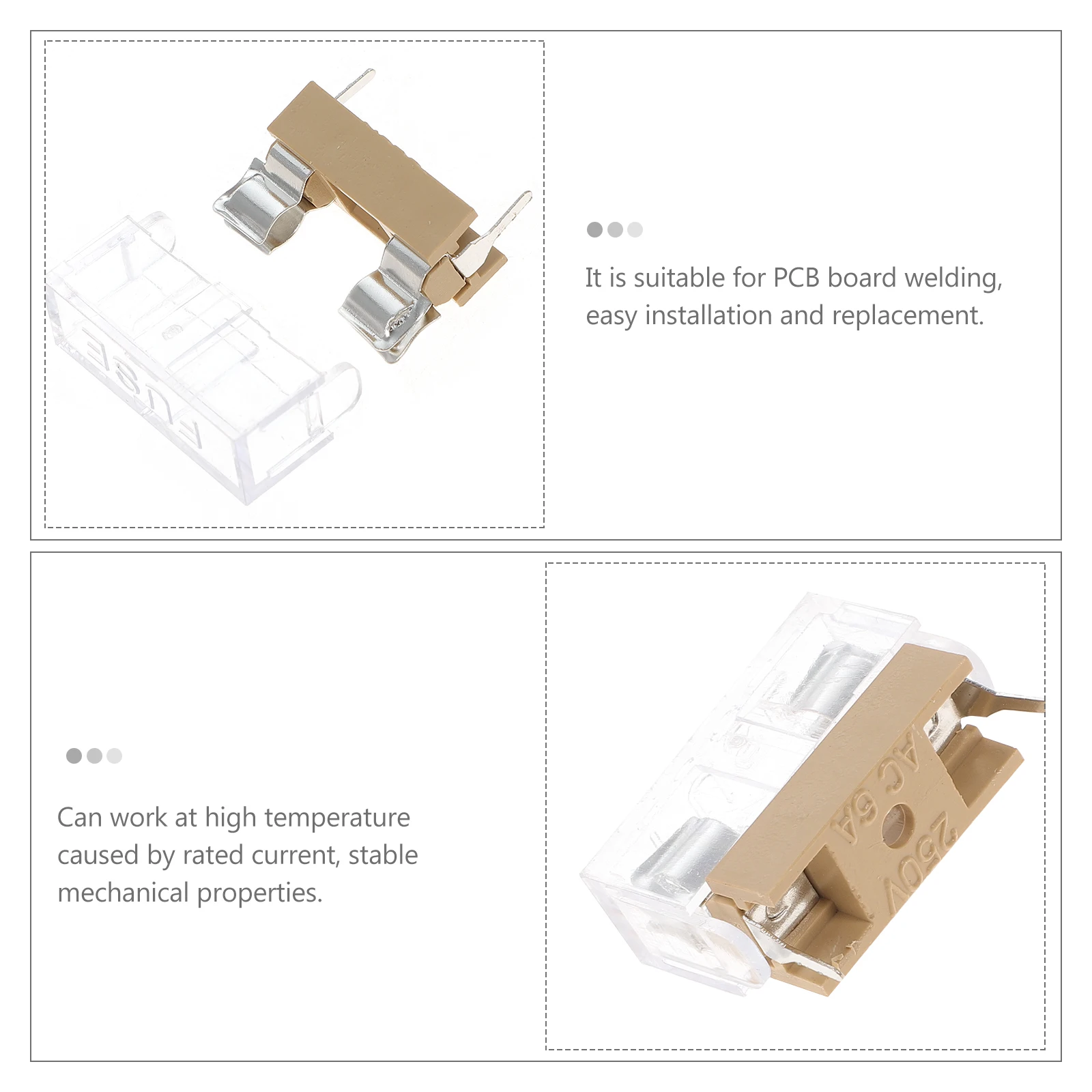 FUSE

It is suitable for PCB board welding, easy installation and replacement.

Can work at high temperature caused by rated current, stable mechanical properties.

250V AC 6A