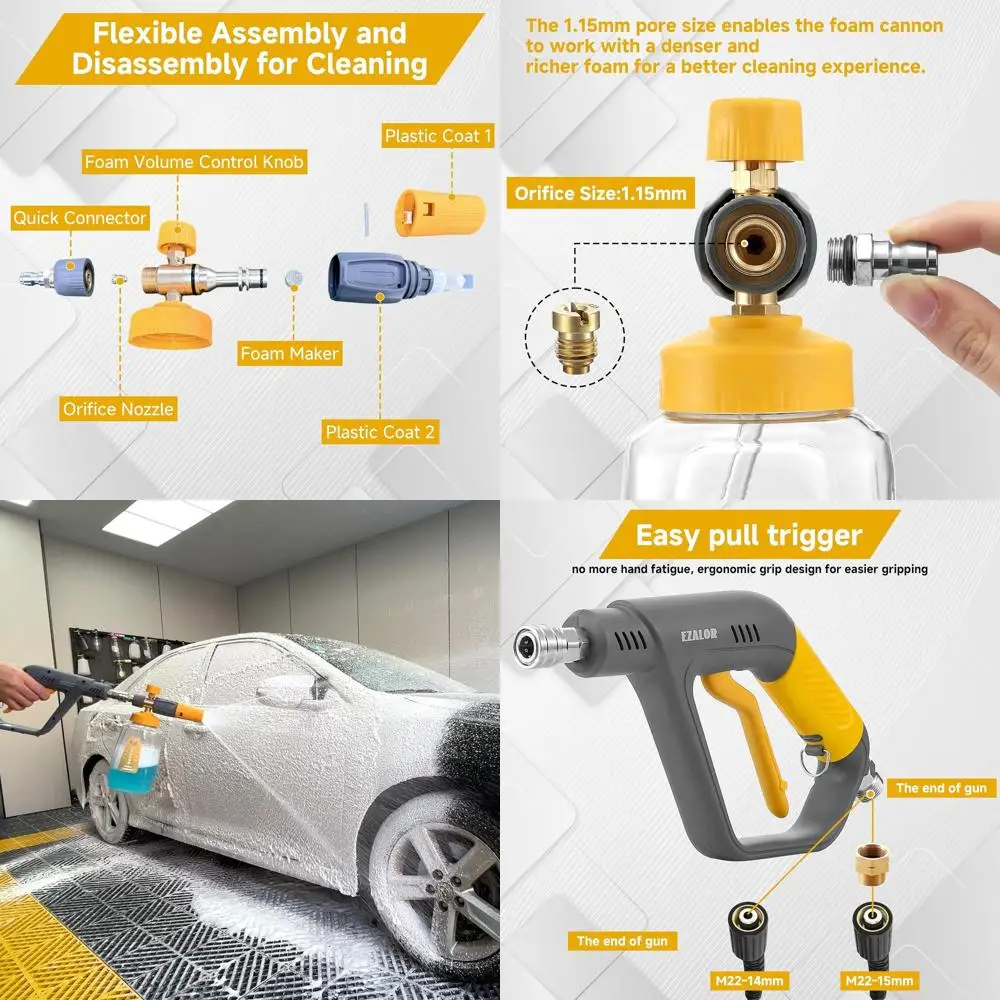 Flexible Assembly and Disassembly for Cleaning

Plastic Coat 1

Foam Volume Control Knob

Quick Connector

Foam Maker

Orifice Nozzle

Plastic Coat 2

The 1.15mm pore size enables the foam cannon to work with a denser and richer foam for a better cleaning experience.

Orifice Size:1.15mm

Easy pull trigger

no more hand fatigue, ergonomic grip design for easier gripping

EZALOR

The end of gun

The end of gun

M22-14mm

M22-15mm