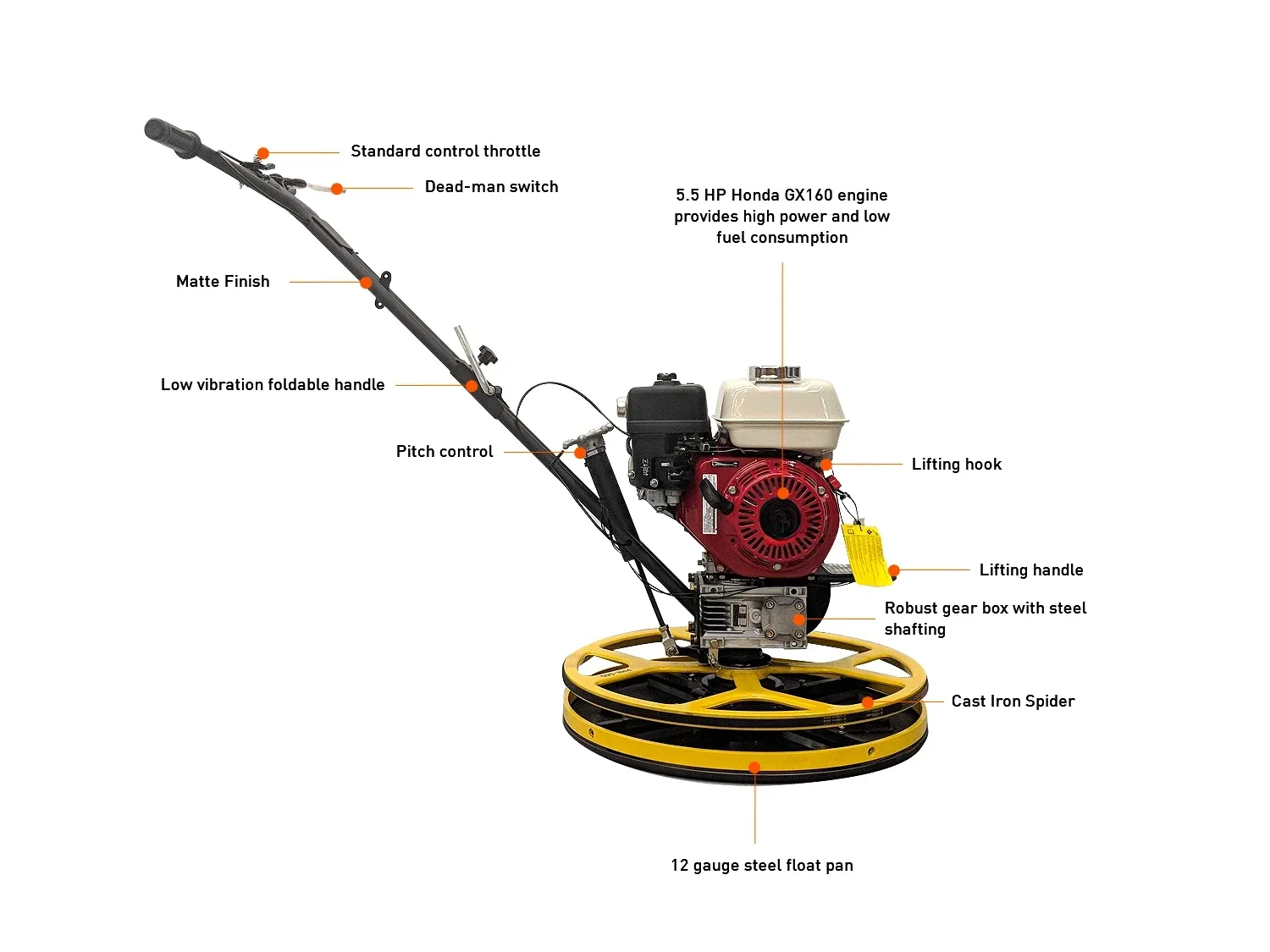 Standard control throttle

Dead-man switch

5.5 HP Honda GX160 engine provides high power and low fuel consumption

Matte Finish

Low vibration foldable handle

Pitch control

Lifting hook

Lifting handle

Robust gear box with steel shafting

Cast Iron Spider

12 gauge steel float pan