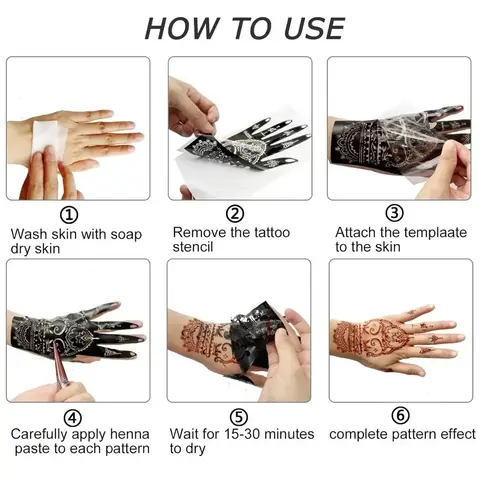 HOW TO USE

①
Wash skin with soap dry skin

②
Remove the tattoo stencil

③
Attach the templaate to the skin

④
Carefully apply henna paste to each pattern

⑤
Wait for 15-30 minutes to dry

⑥
complete pattern effect