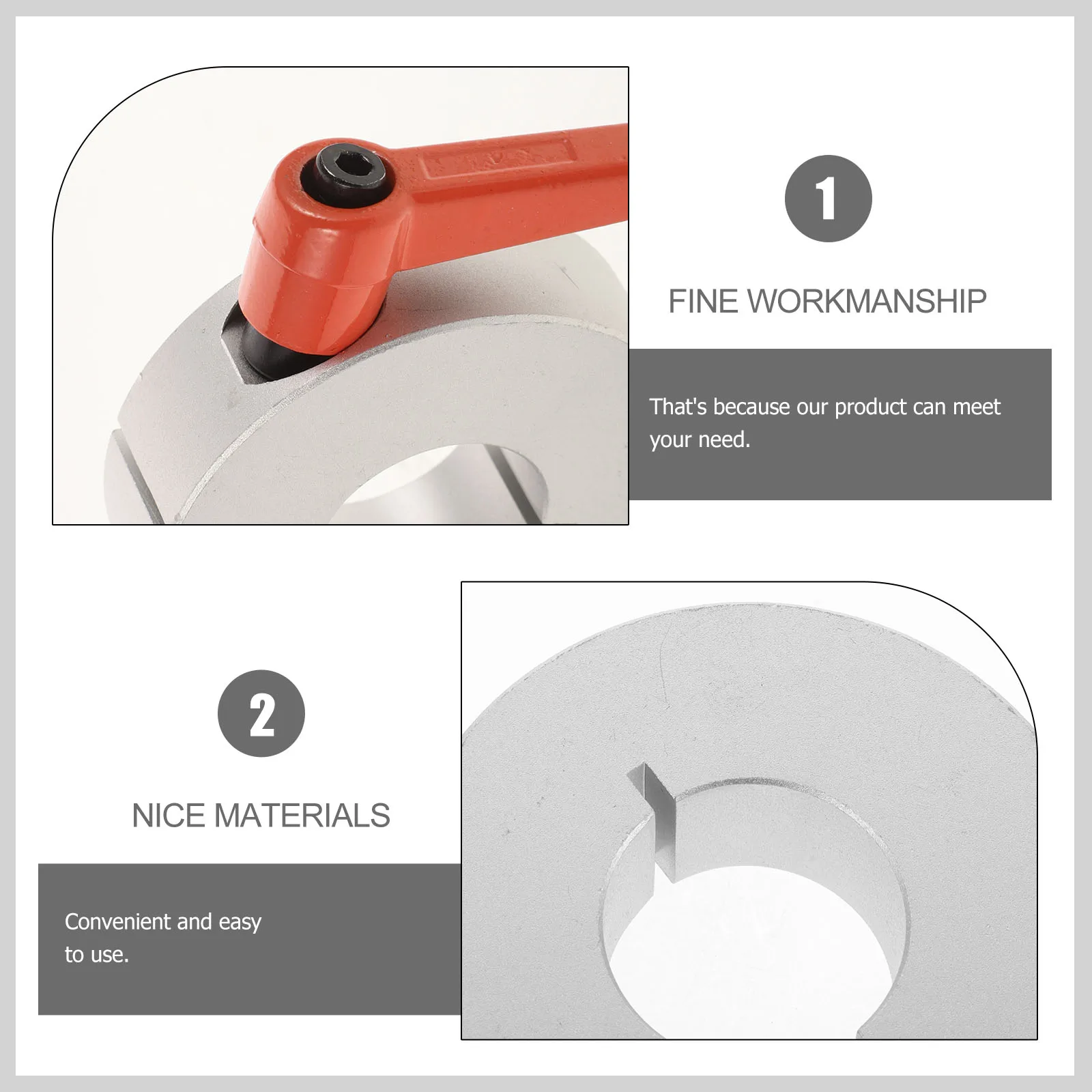 1

FINE WORKMANSHIP

That's because our product can meet your need.

2

NICE MATERIALS

Convenient and easy to use.