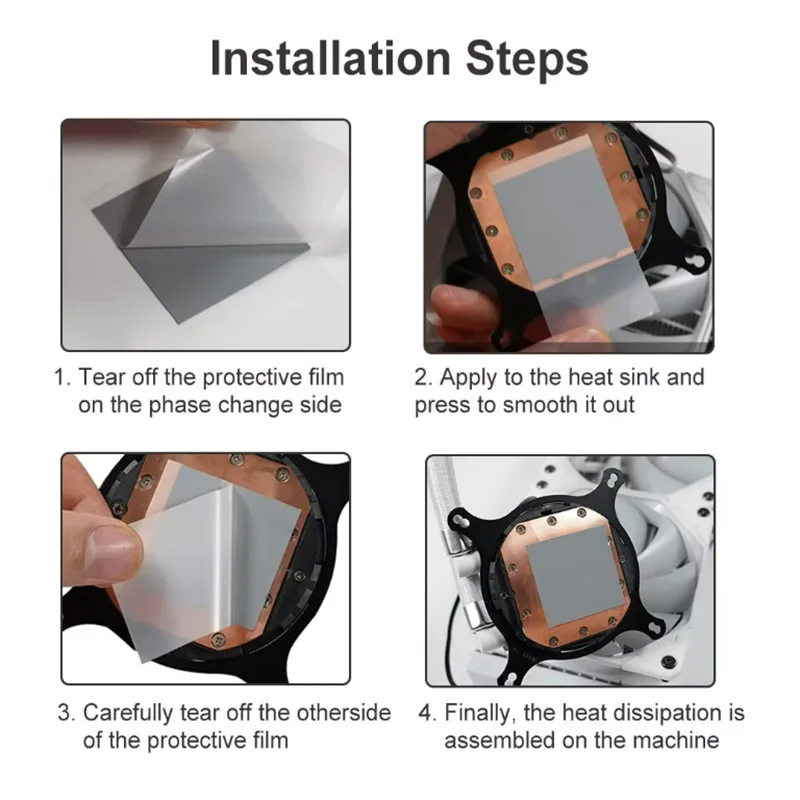 Installation Steps

1. Tear off the protective film on the phase change side

2. Apply to the heat sink and press to smooth it out

3. Carefully tear off the otherside of the protective film

4. Finally, the heat dissipation is assembled on the machine