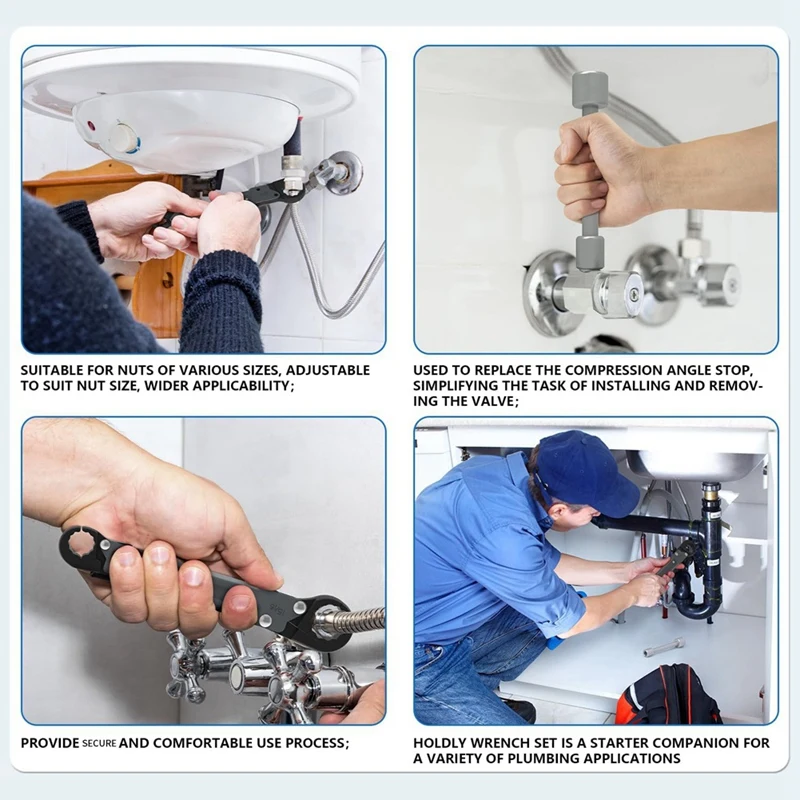 SUITABLE FOR NUTS OF VARIOUS SIZES, ADJUSTABLE TO SUIT NUT SIZE, WIDER APPLICABILITY;

USED TO REPLACE THE COMPRESSION ANGLE STOP, SIMPLIFYING THE TASK OF INSTALLING AND REMOVING THE VALVE;

PROVIDE SECURE AND COMFORTABLE USE PROCESS;

HOLDLY WRENCH SET IS A STARTER COMPANION FOR A VARIETY OF PLUMBING APPLICATIONS