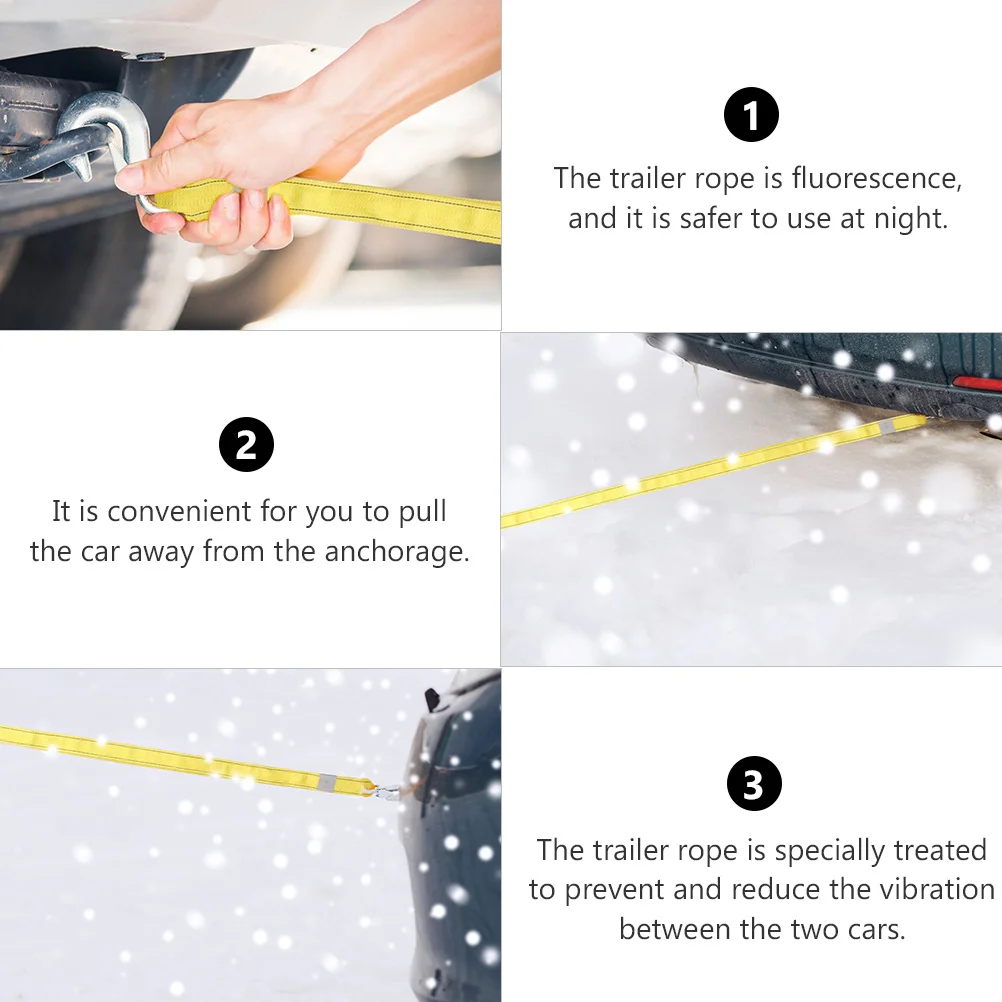 1

The trailer rope is fluorescence, and it is safer to use at night.

2

It is convenient for you to pull the car away from the anchorage.

3

The trailer rope is specially treated to prevent and reduce the vibration between the two cars.