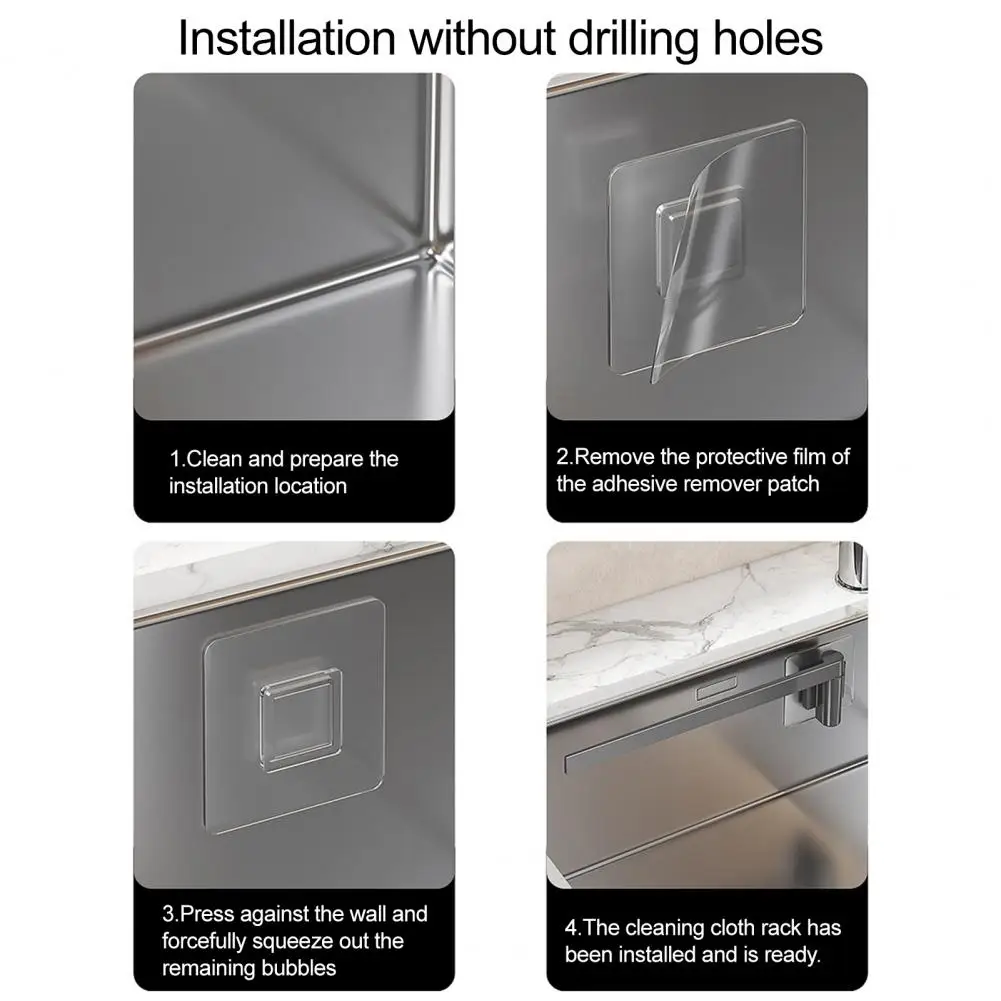 Installation without drilling holes

1.Clean and prepare the installation location

2.Remove the protective film of the adhesive remover patch

3.Press against the wall and forcefully squeeze out the remaining bubbles

4.The cleaning cloth rack has been installed and is ready.