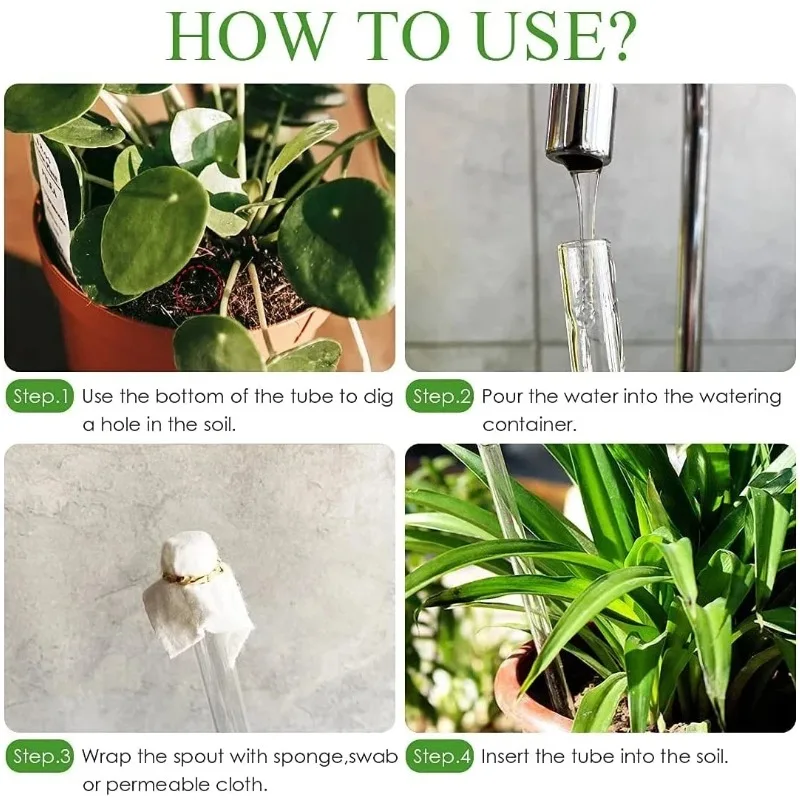 HOW TO USE?

Step.1 Use the bottom of the tube to dig a hole in the soil.

Step.2 Pour the water into the watering container.

Step.3 Wrap the spout with sponge,swab or permeable cloth.

Step.4 Insert the tube into the soil.