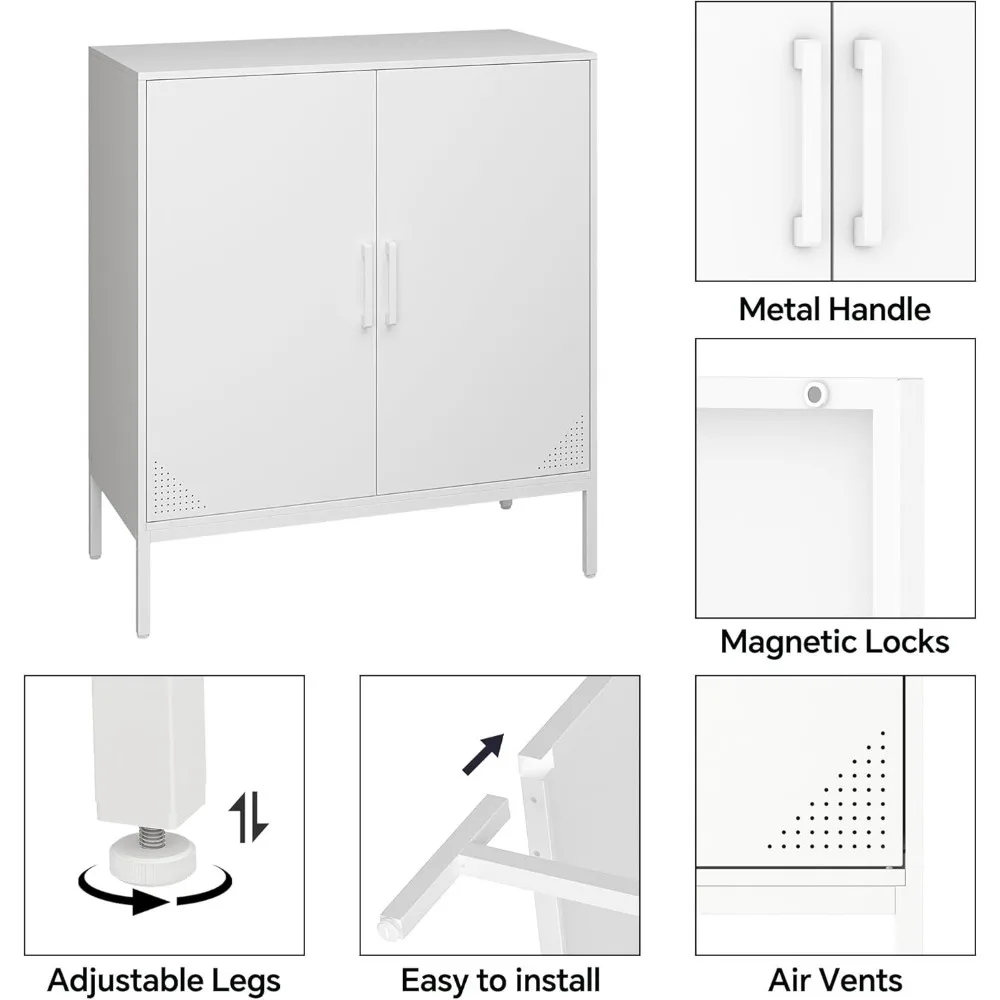 Metal Handle

Magnetic Locks

Adjustable Legs

Easy to install

Air Vents