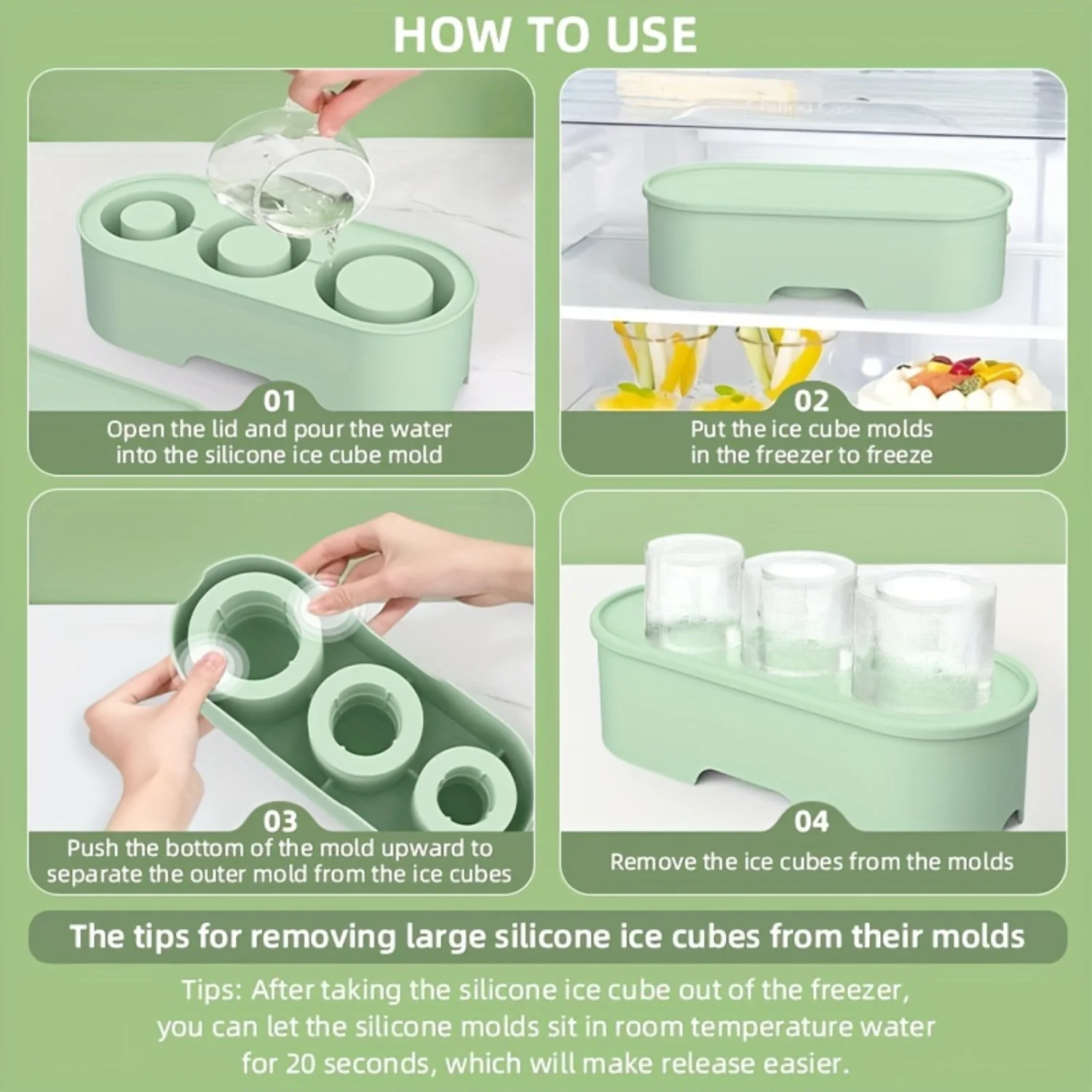 HOW TO USE

01
Open the lid and pour the water into the silicone ice cube mold

02
Put the ice cube molds in the freezer to freeze

03
Push the bottom of the mold upward to separate the outer mold from the ice cubes

04
Remove the ice cubes from the molds

The tips for removing large silicone ice cubes from their molds

Tips: After taking the silicone ice cube out of the freezer, you can let the silicone molds sit in room temperature water for 20 seconds, which will make release easier.