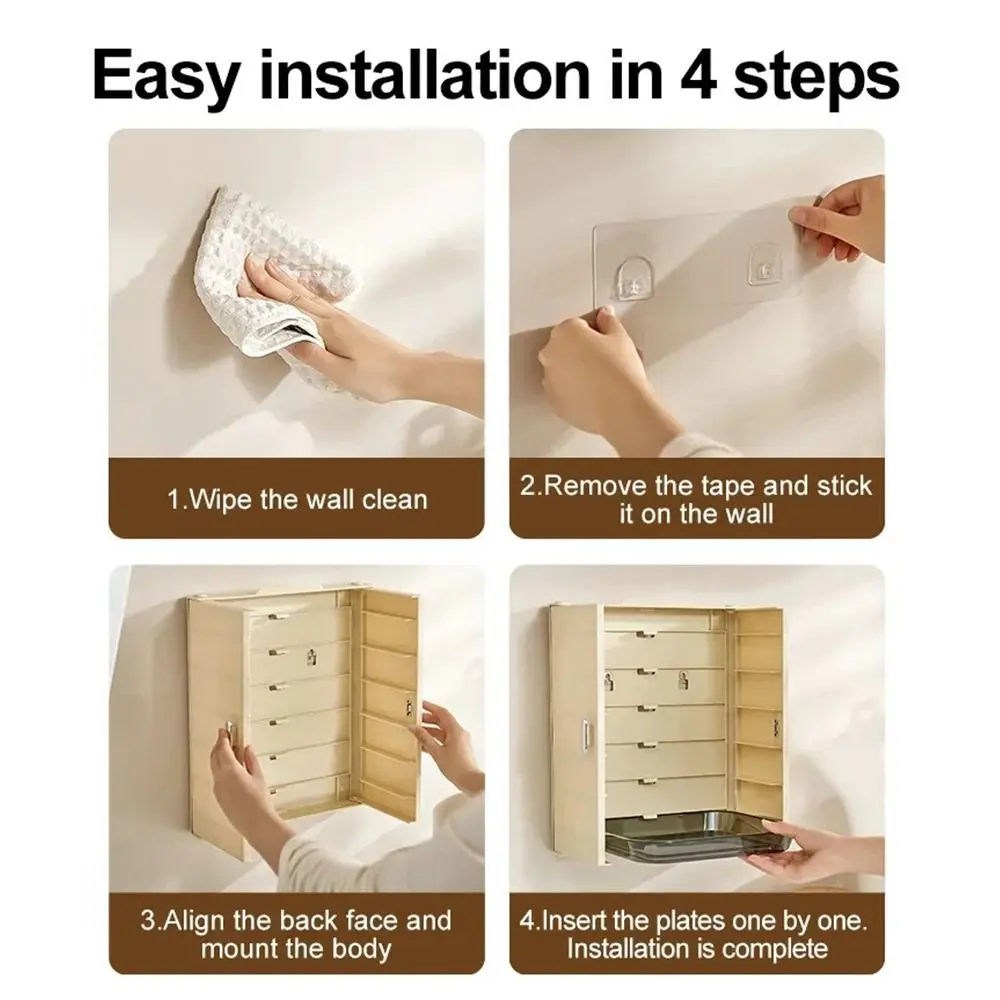 Easy installation in 4 steps

1.Wipe the wall clean

2.Remove the tape and stick it on the wall

3.Align the back face and mount the body

4.Insert the plates one by one. Installation is complete