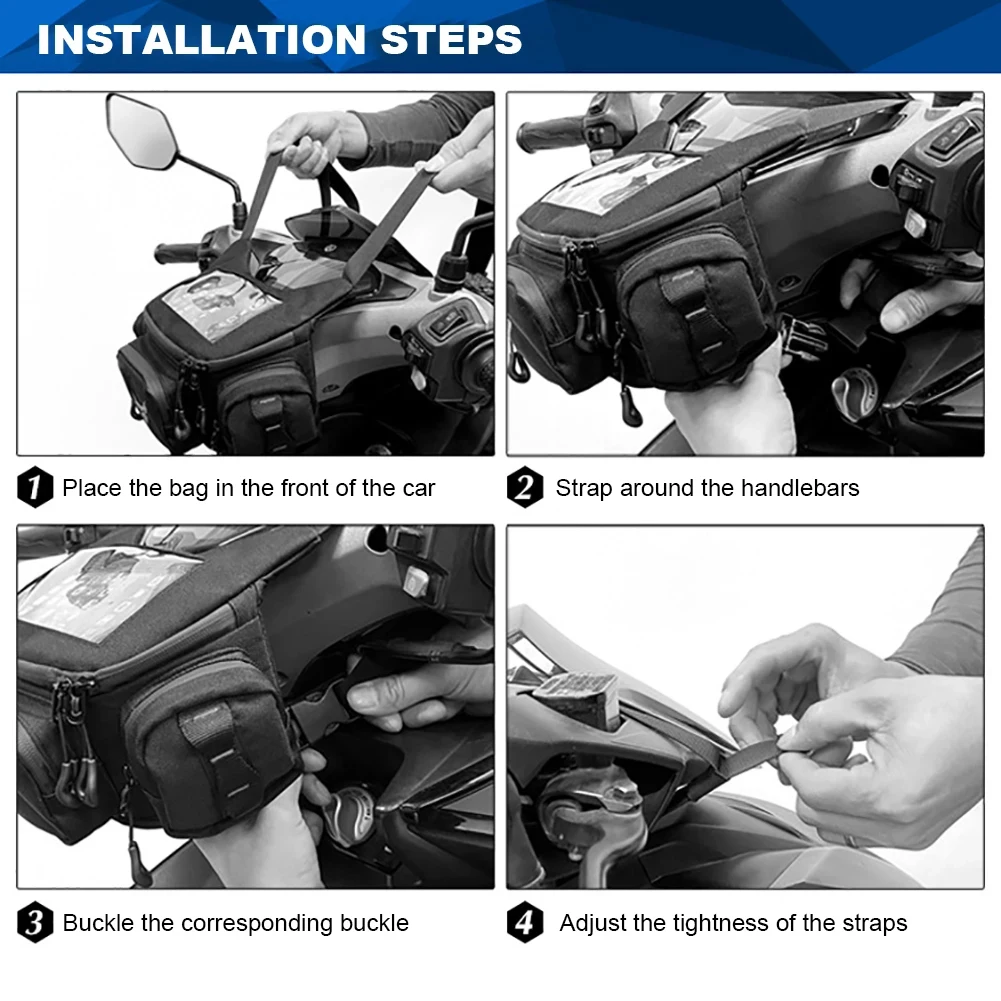 INSTALLATION STEPS

1 Place the bag in the front of the car

2 Strap around the handlebars

3 Buckle the corresponding buckle

4 Adjust the tightness of the straps