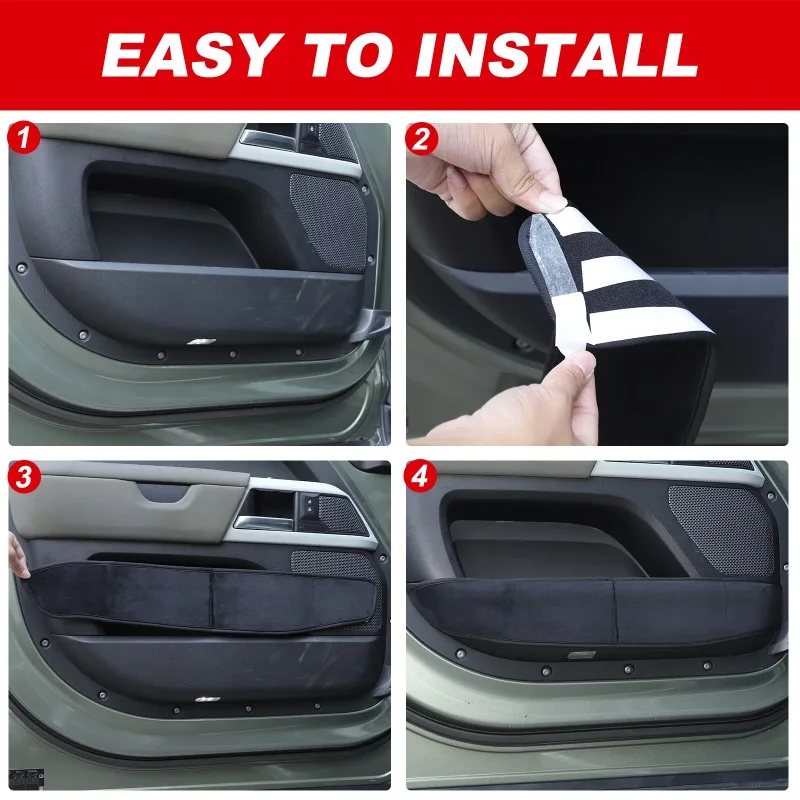 EASY TO INSTALL

1

2

3

4