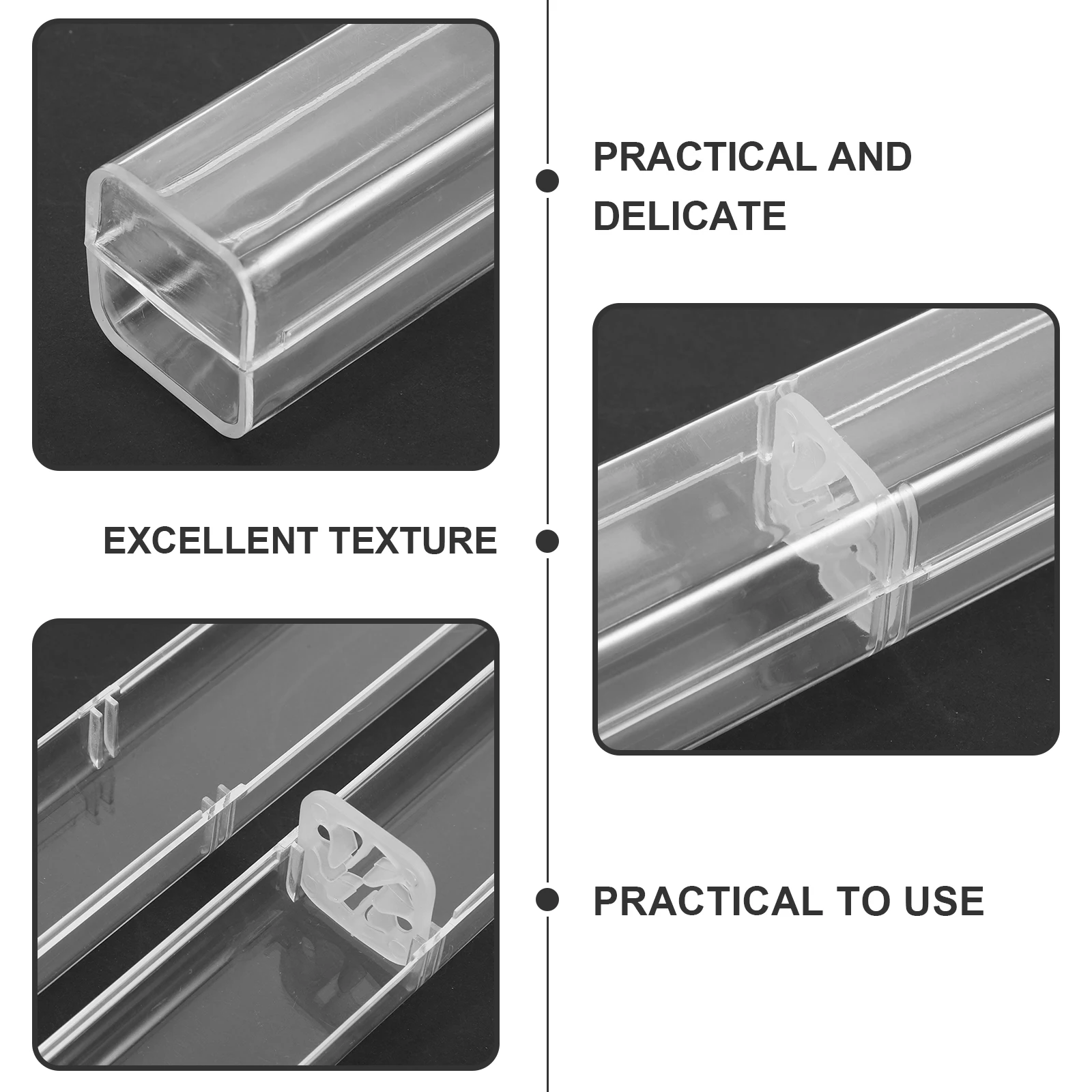 PRACTICAL AND DELICATE

EXCELLENT TEXTURE

PRACTICAL TO USE