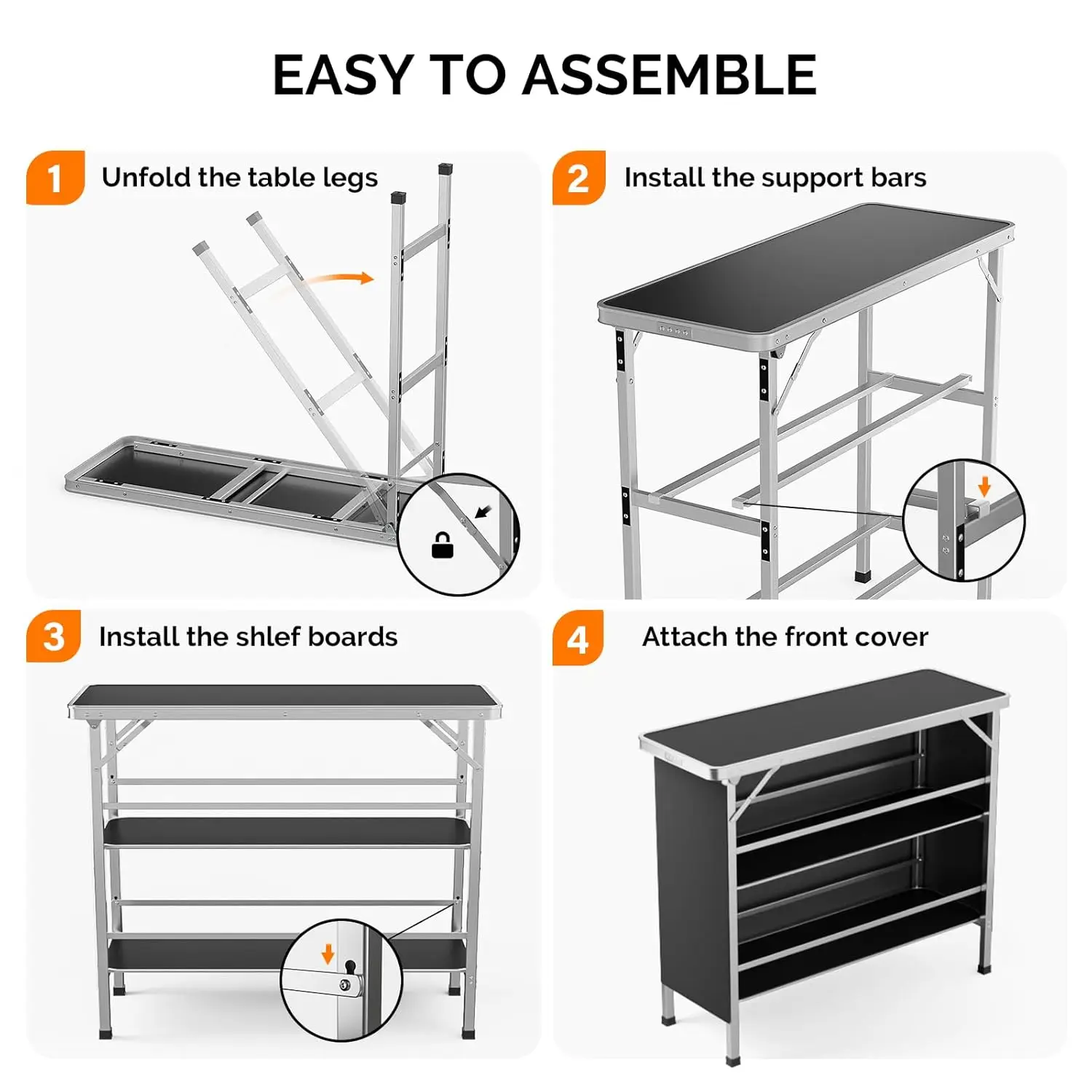 EASY TO ASSEMBLE

1 Unfold the table legs

2 Install the support bars

3 Install the shlef boards

4 Attach the front cover