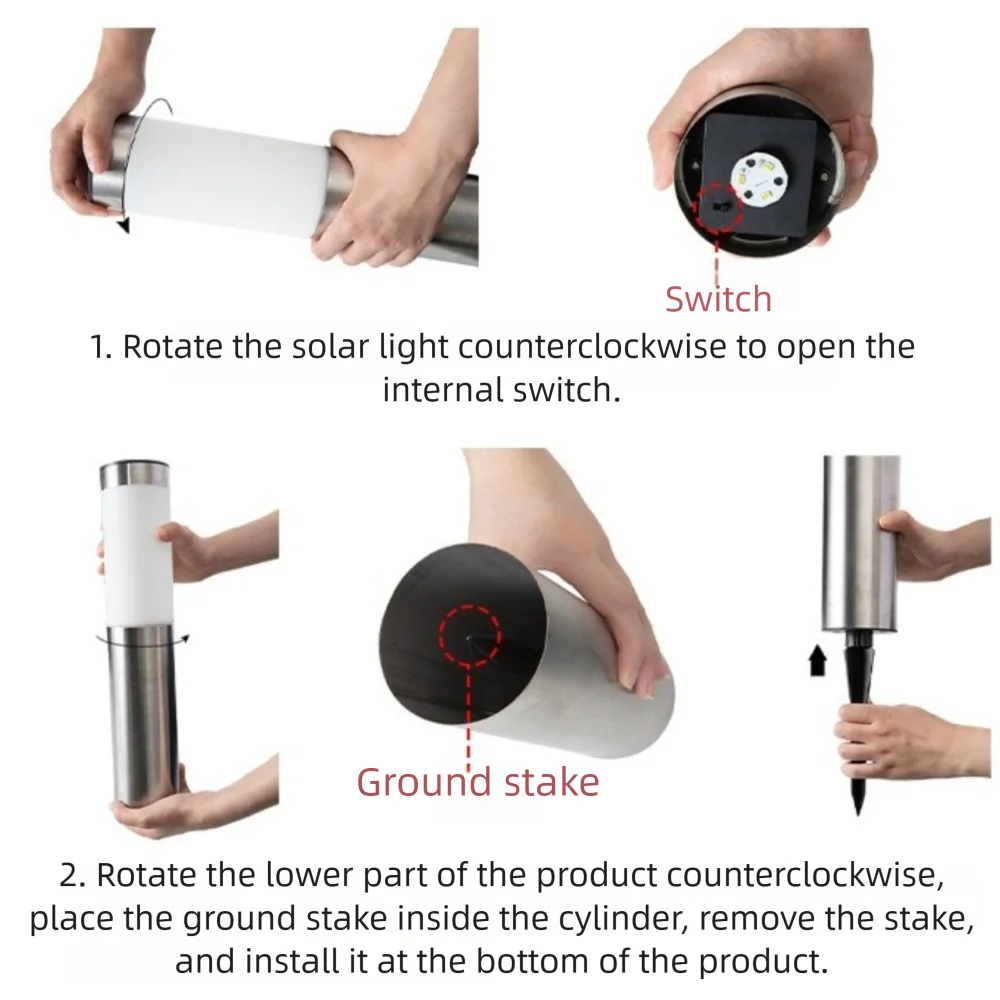 Switch

1. Rotate the solar light counterclockwise to open the internal switch.

Ground stake

2. Rotate the lower part of the product counterclockwise, place the ground stake inside the cylinder, remove the stake, and install it at the bottom of the product.