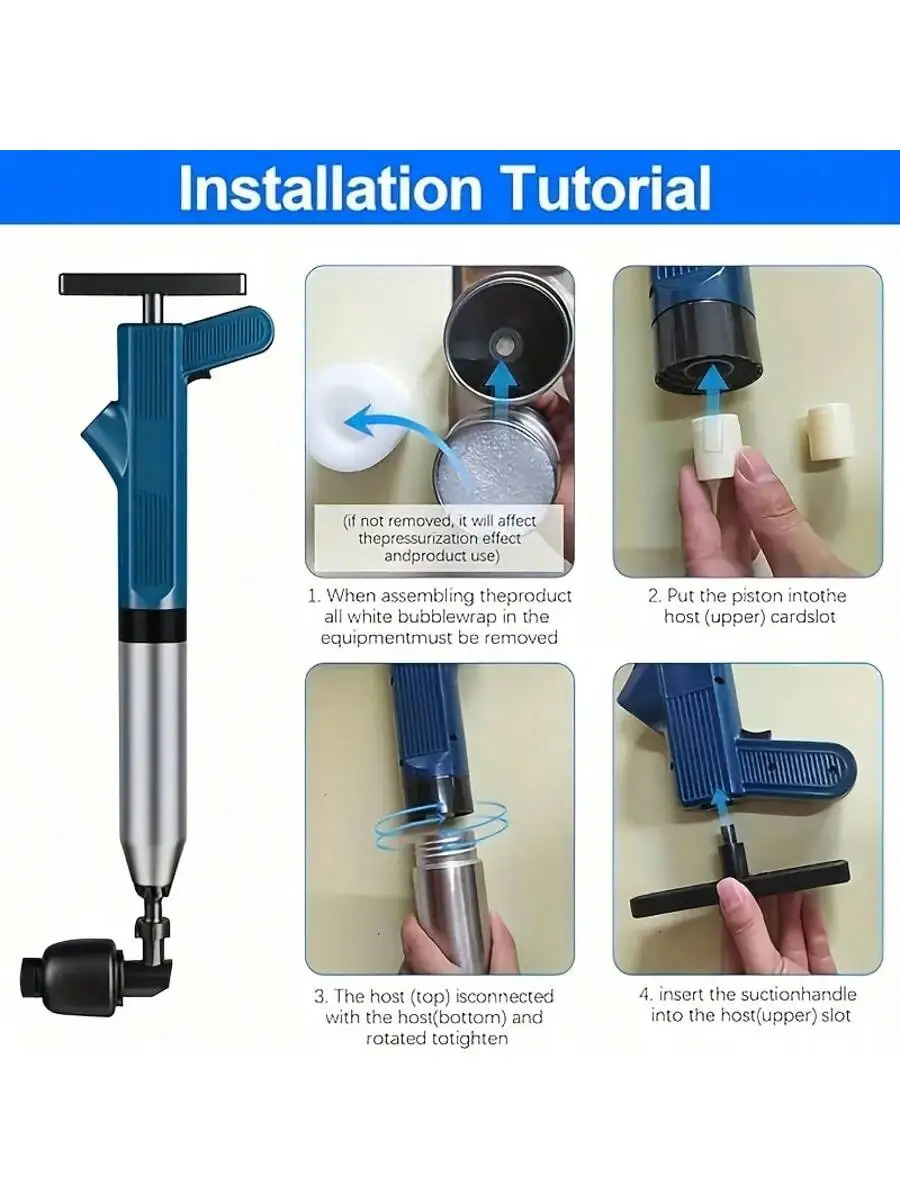 Installation Tutorial

(if not removed, it will affect thepressurization effect andproduct use)

1. When assembling theproduct all white bubblewrap in the equipmentmust be removed

2. Put the piston intothe host (upper) cardslot

3. The host (top) isconnected with the host(bottom) and rotated totighten

4. insert the suctionhandle into the host(upper) slot