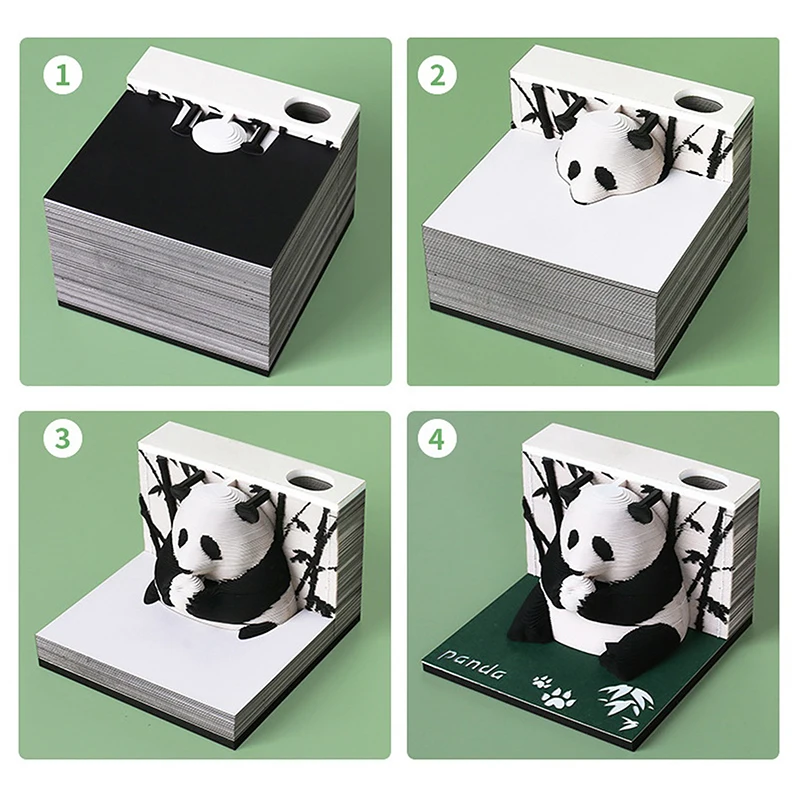 1

2

3

4

panda