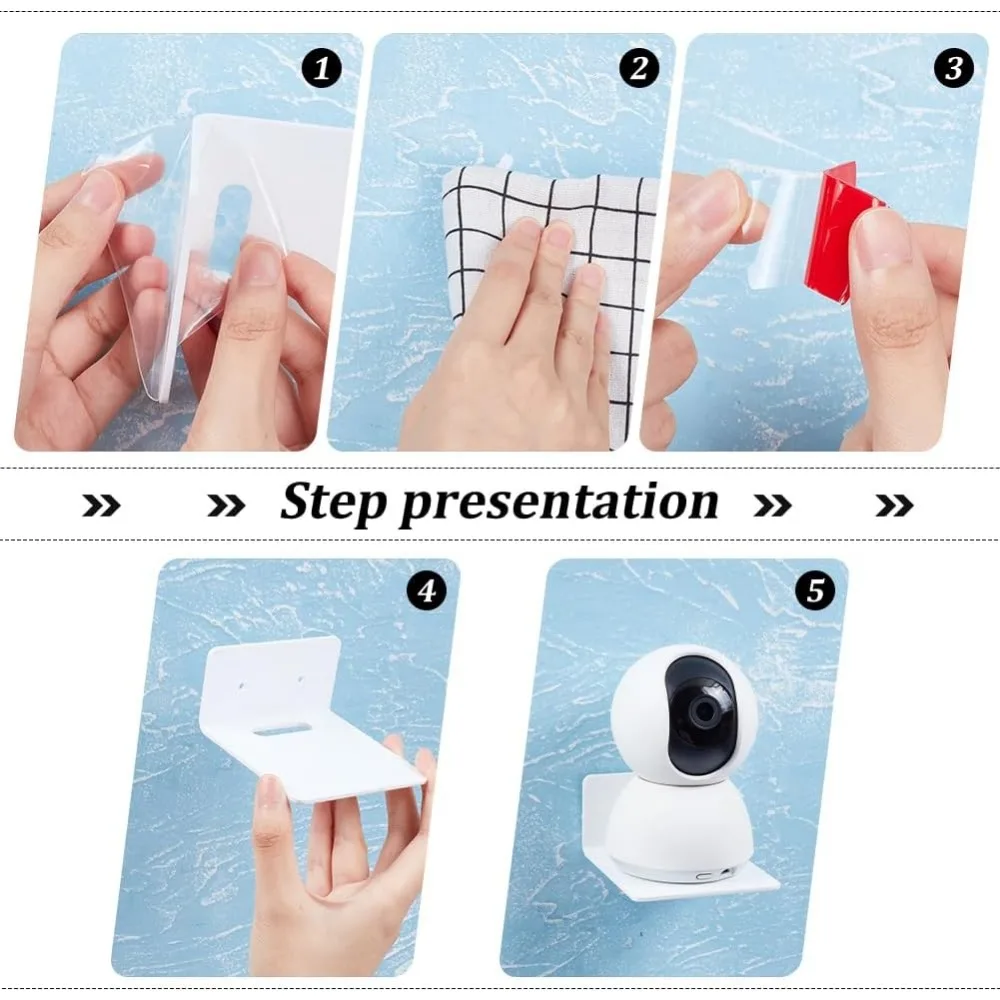 1
2
3
» » Step presentation » »
4
5