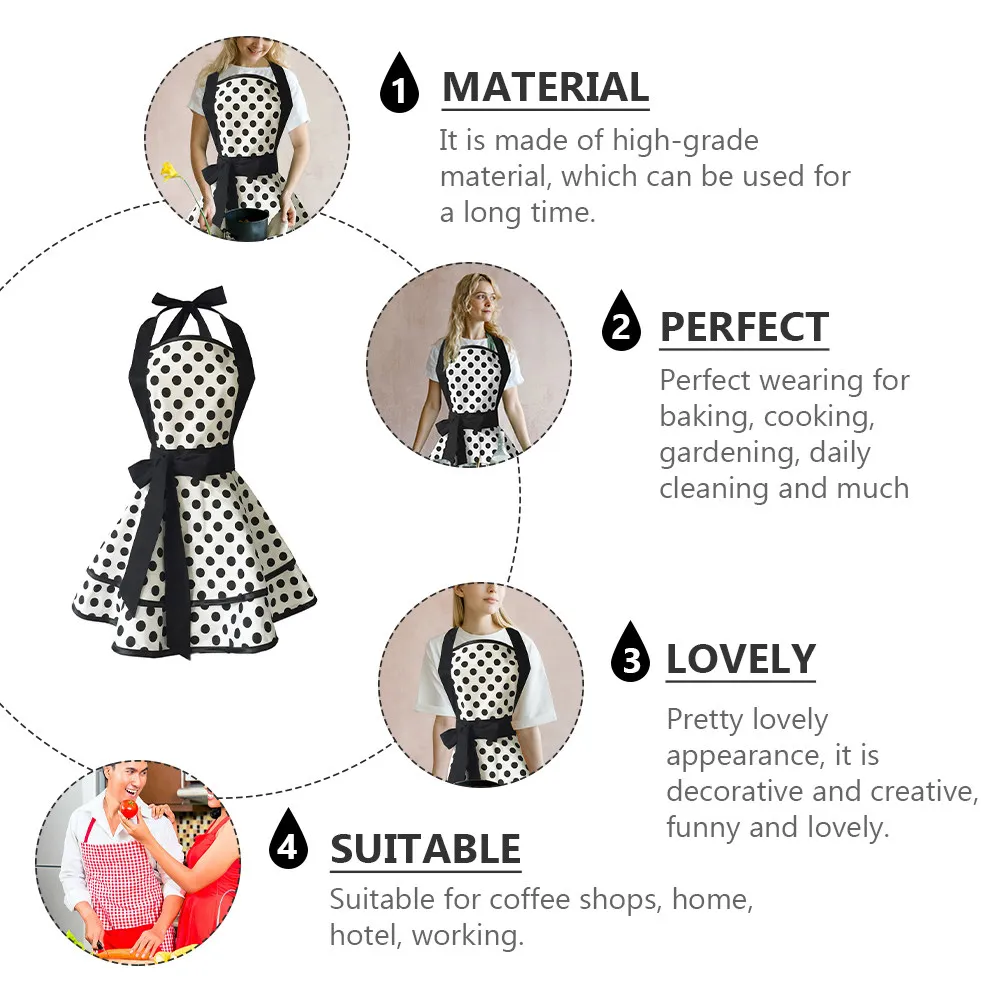 1 MATERIAL

It is made of high-grade material, which can be used for a long time.

2 PERFECT

Perfect wearing for baking, cooking, gardening, daily cleaning and much

3 LOVELY

Pretty lovely appearance, it is decorative and creative, funny and lovely.

4 SUITABLE

Suitable for coffee shops, home, hotel, working.